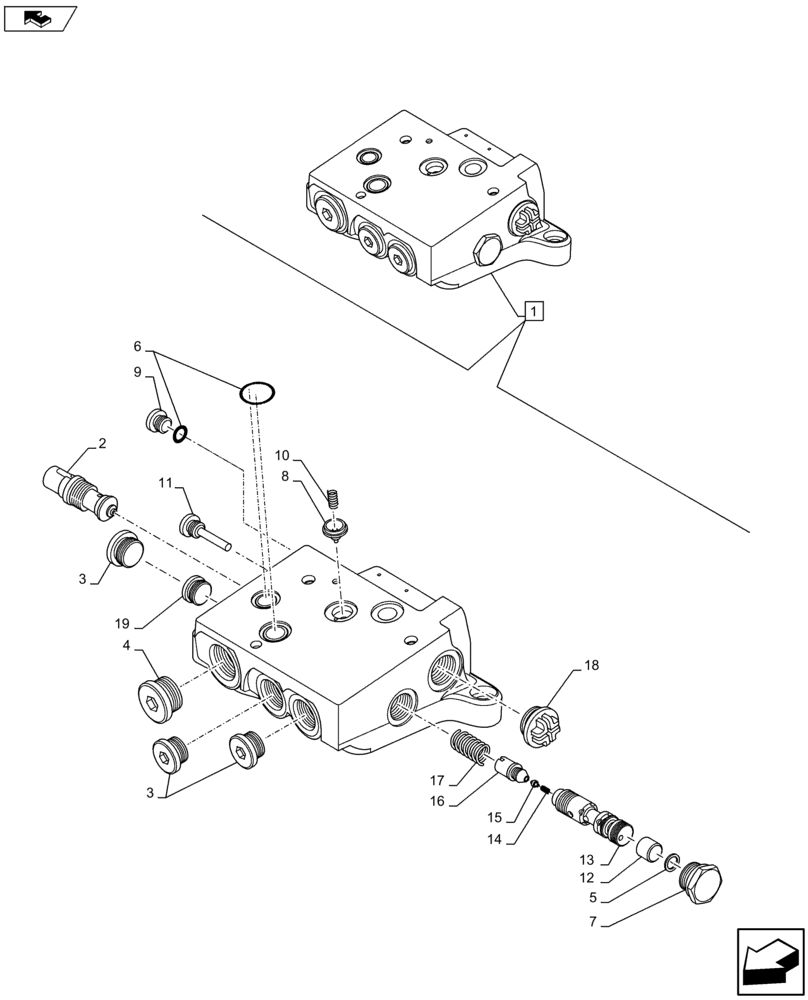 1
6
9
2
10
8
11
3
19
4
18
3
17
16
15
14
13
12
5
7