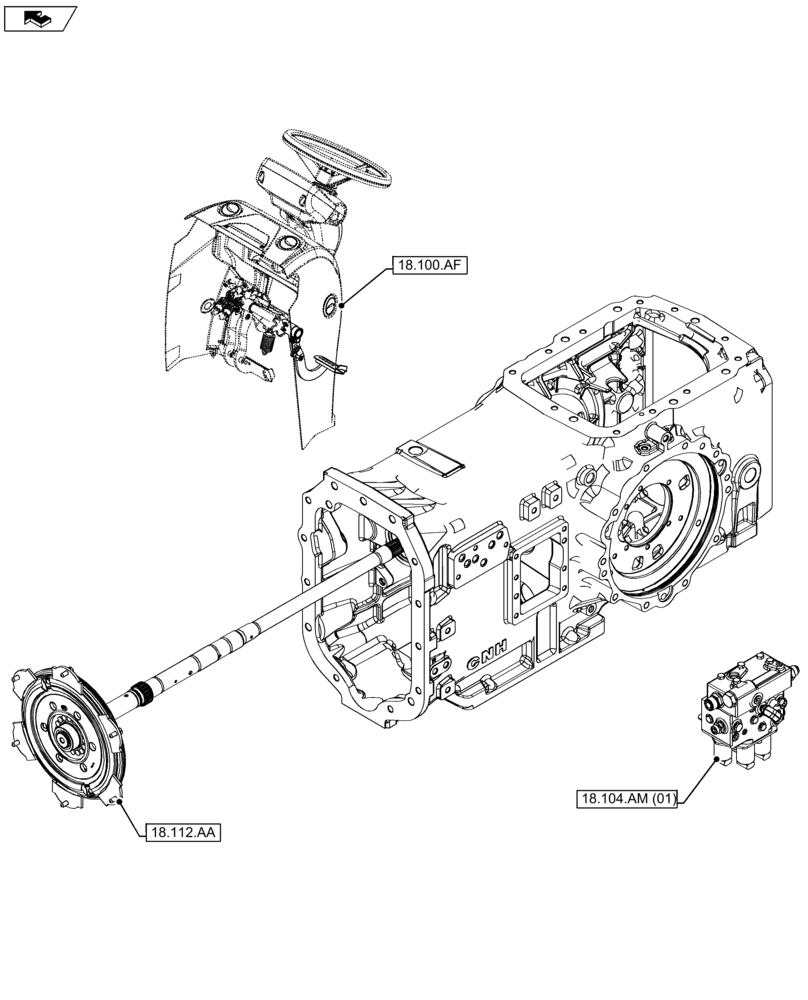 18.100.AF

CNH

18.104.AM (01)

18.112.AA