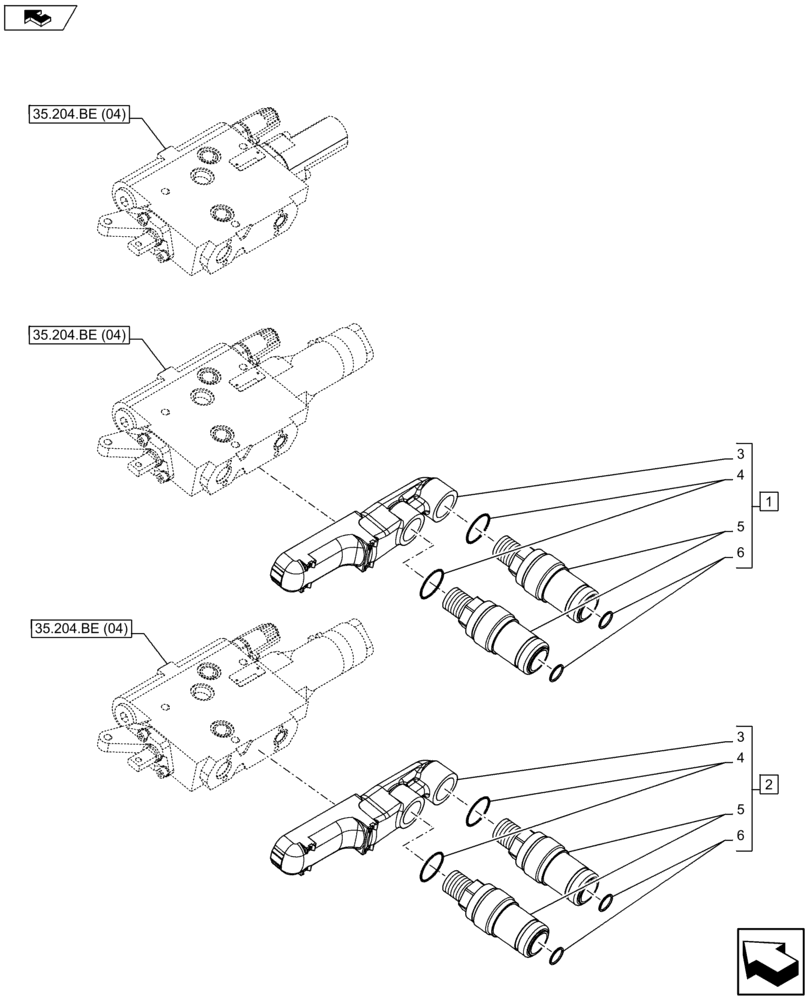 35.204.BE (04)

35.204.BE (04)

3
4
1
5
6

35.204.BE (04)

3
4
2
5
6