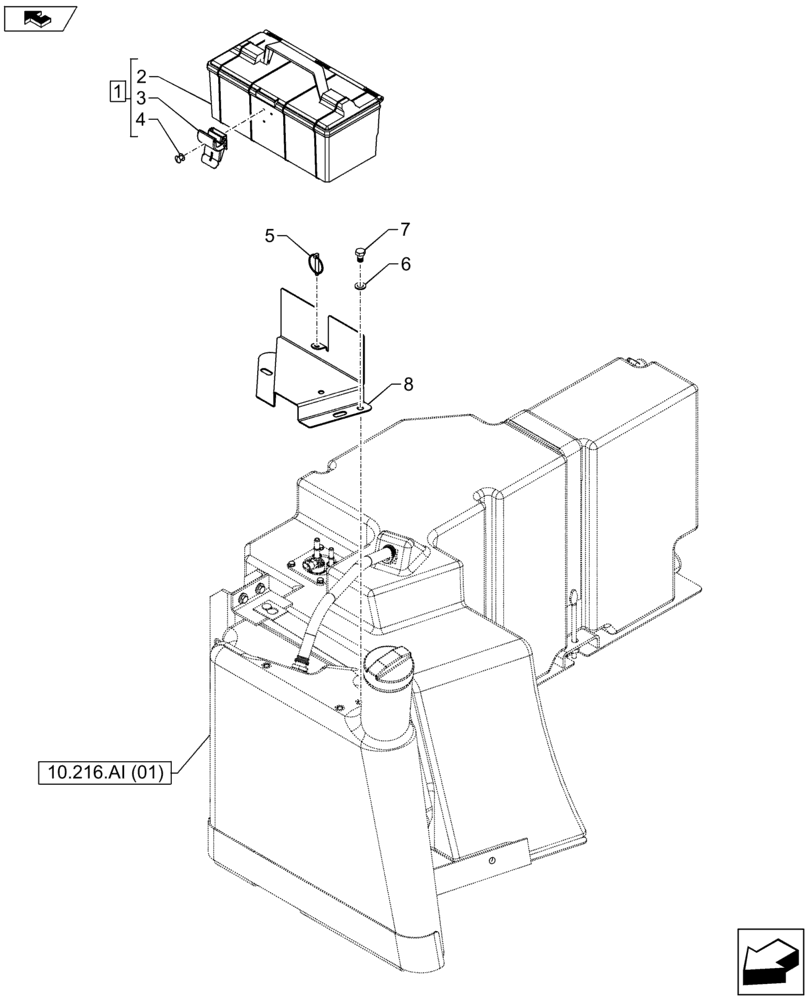 1
2
3
4
5
7
6
8
10.216.AI (01)