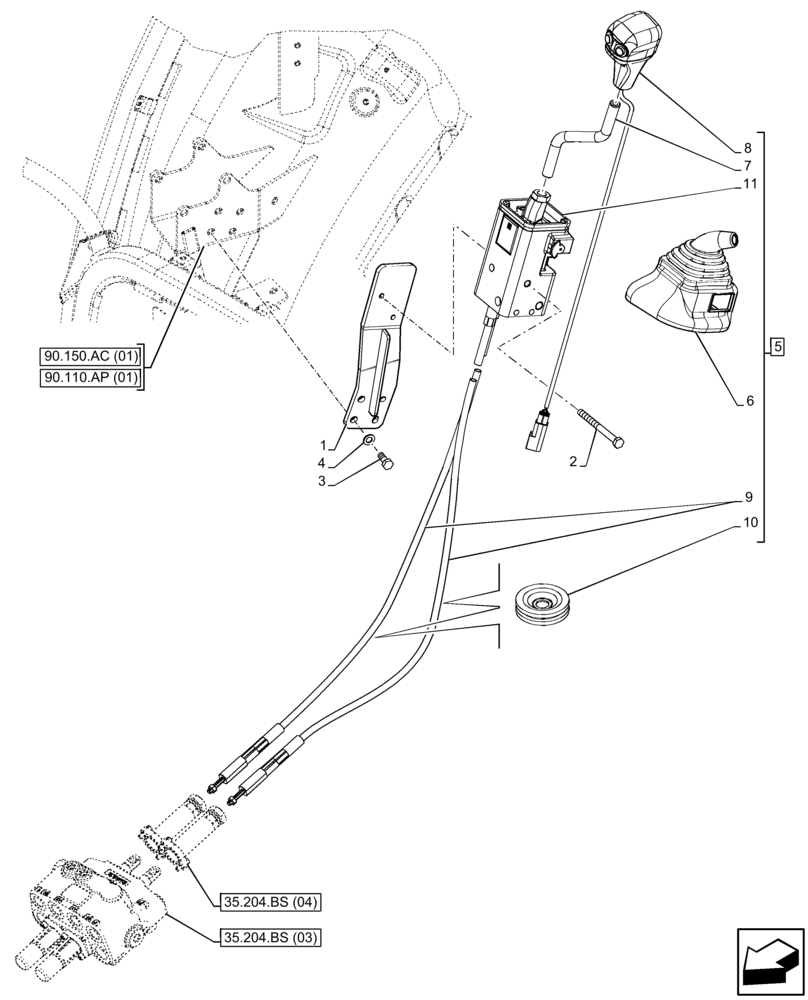 8
7
11
5
6
90.150.AC (01)
90.110.AP (01)
1
4
3
2
9
10
35.204.BS (04)
35.204.BS (03)