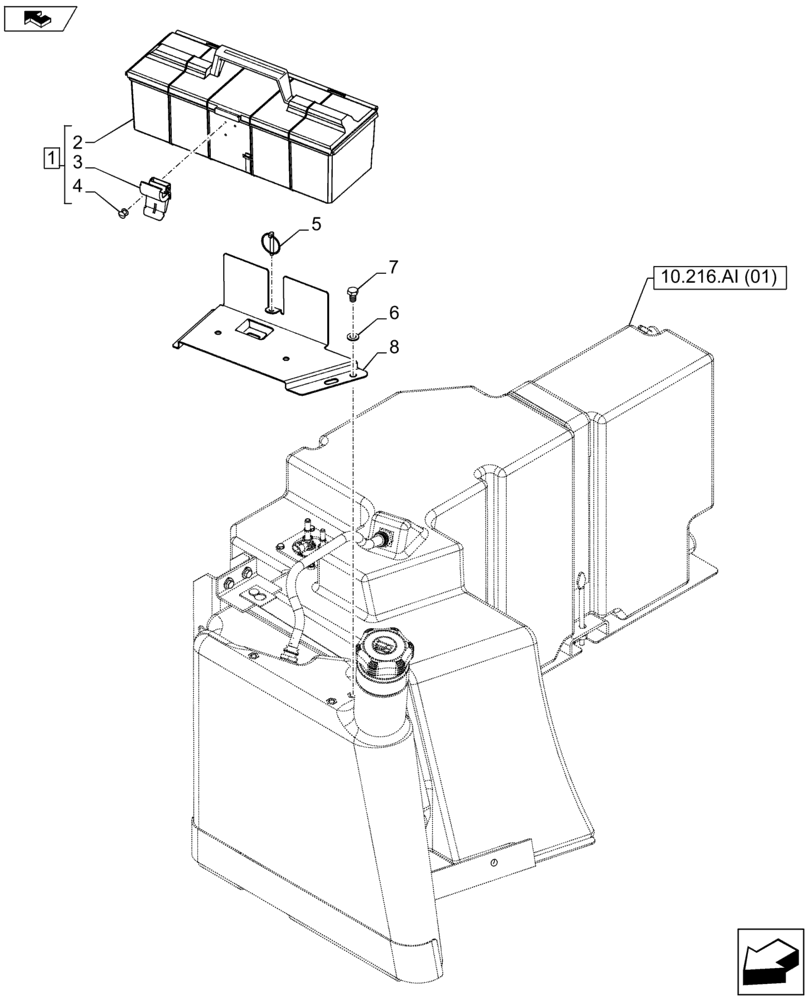 1
2
3
4
5
7
6
8
10.216.AI (01)