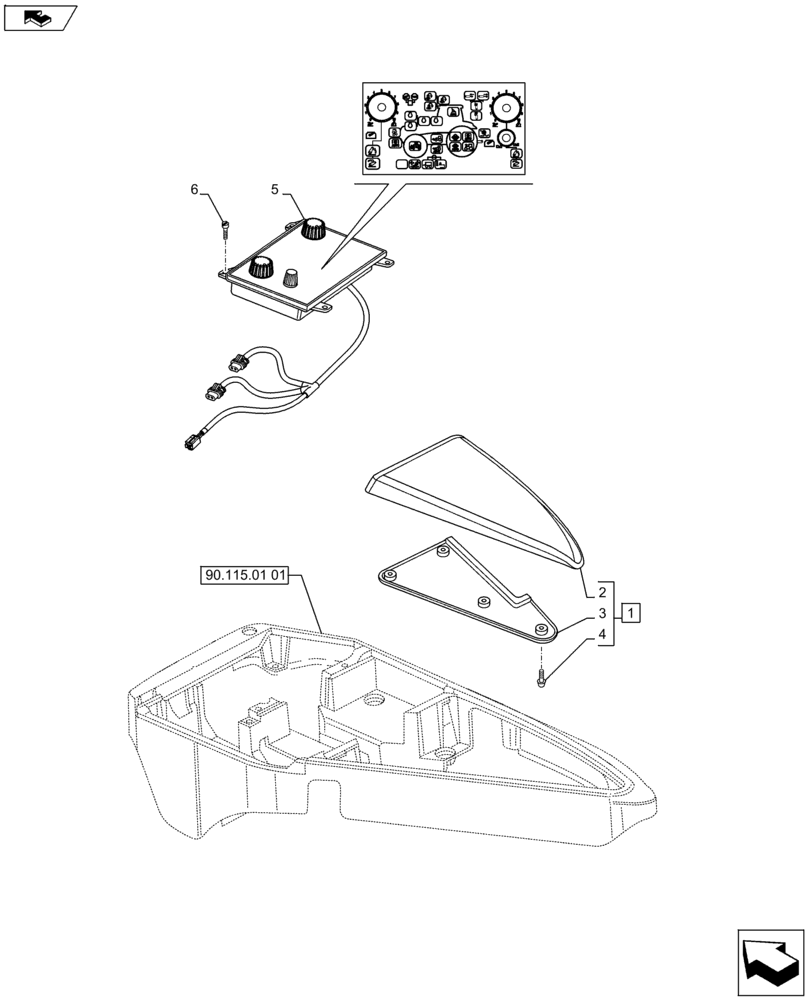 6
5
90.115.01 01
2
3
1
4