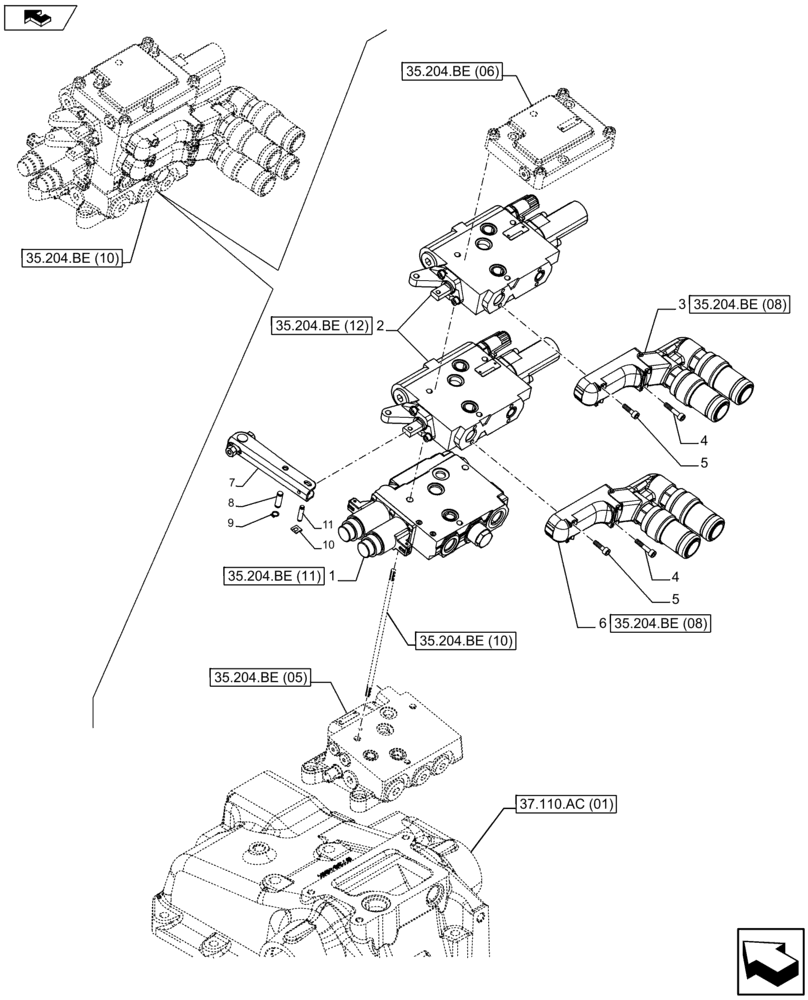 35.204.BE (06)
35.204.BE (10)
35.204.BE (12) 2
3 35.204.BE (08)
4
5
7
8
9
11
10
35.204.BE (11) 1
4
5
6 35.204.BE (08)
35.204.BE (10)
35.204.BE (05)
37.110.AC (01)