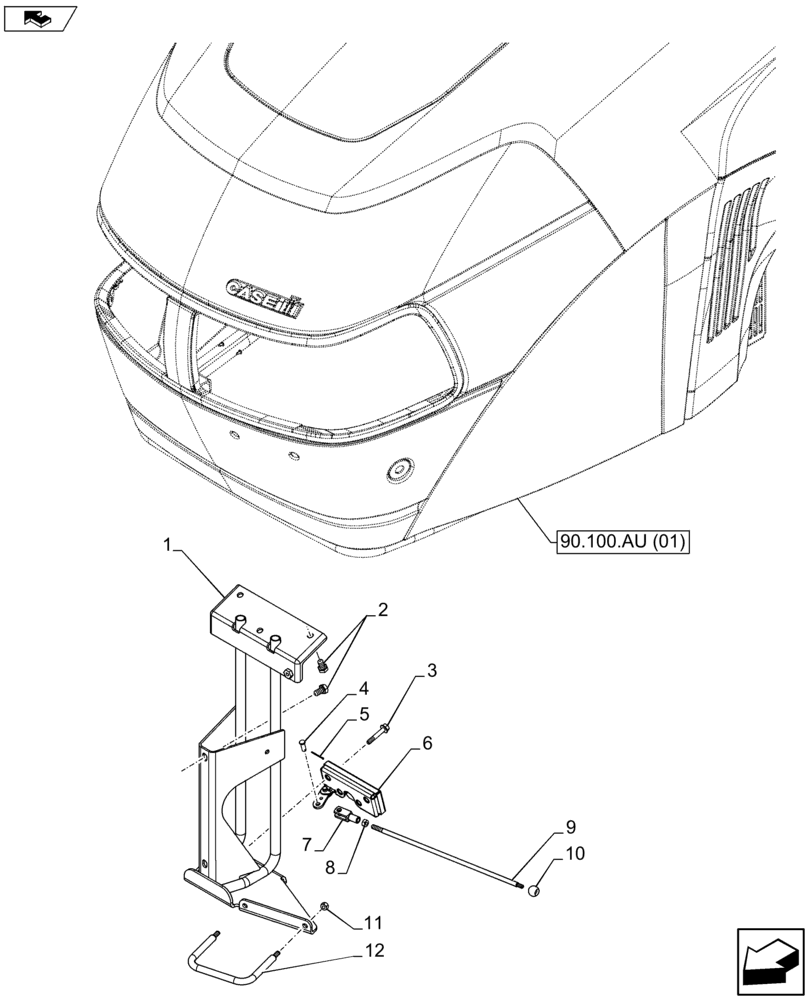 CASE IH

90.100.AU (01)

1
2
3
4
5
6
7
8
9
10
11
12