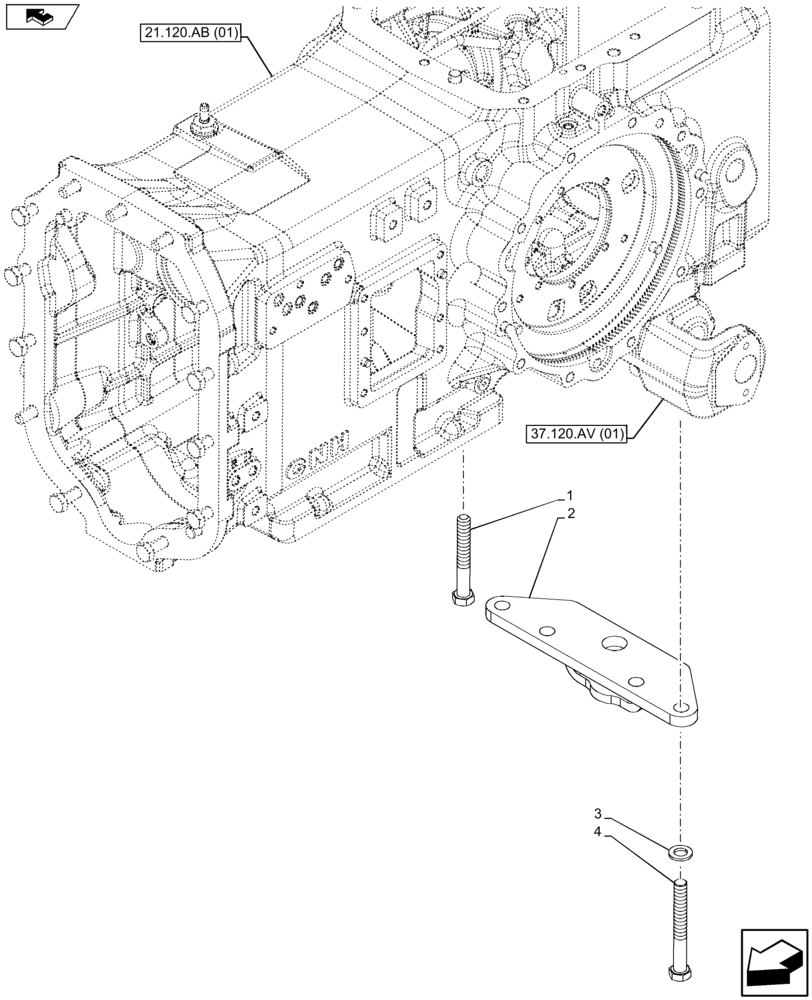 21.120.AB (01)

37.120.AV (01)

1
2

3
4