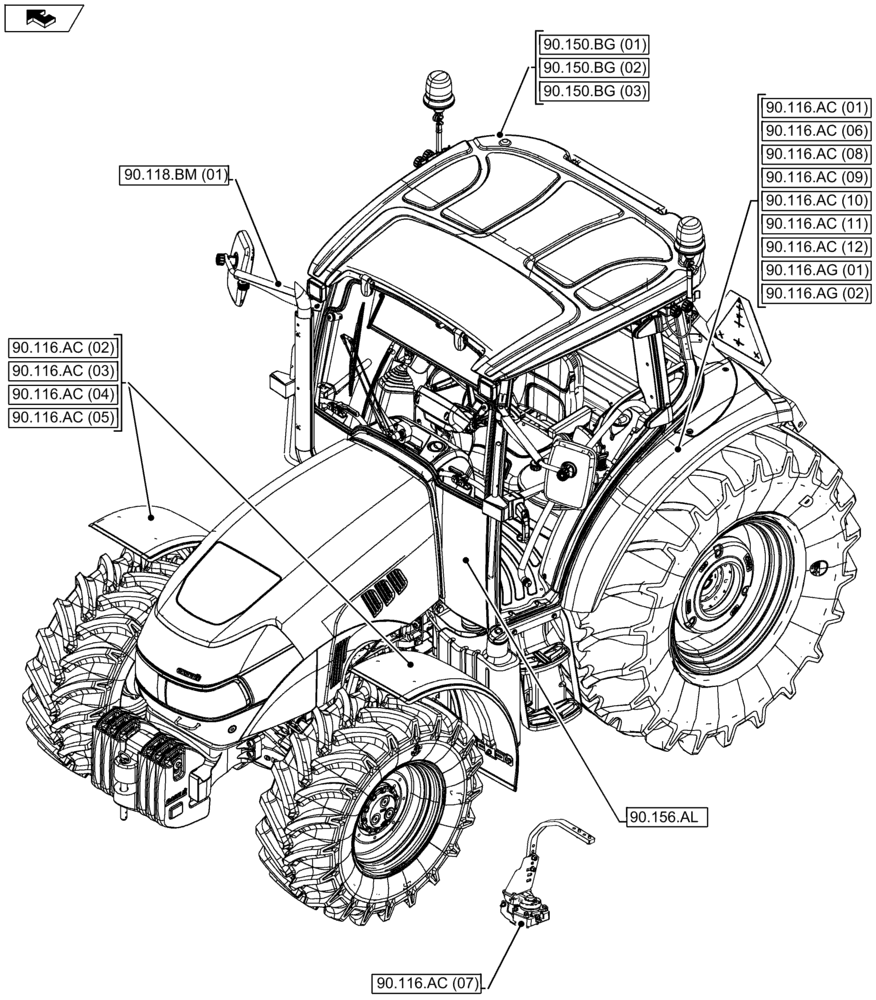 90.150.BG (01)
90.150.BG (02)
90.150.BG (03)

90.116.AC (01)
90.116.AC (06)
90.116.AC (08)
90.116.AC (09)
90.116.AC (10)
90.116.AC (11)
90.116.AC (12)
90.116.AG (01)
90.116.AG (02)

90.118.BM (01)

90.116.AC (02)
90.116.AC (03)
90.116.AC (04)
90.116.AC (05)

90.156.AL

90.116.AC (07)