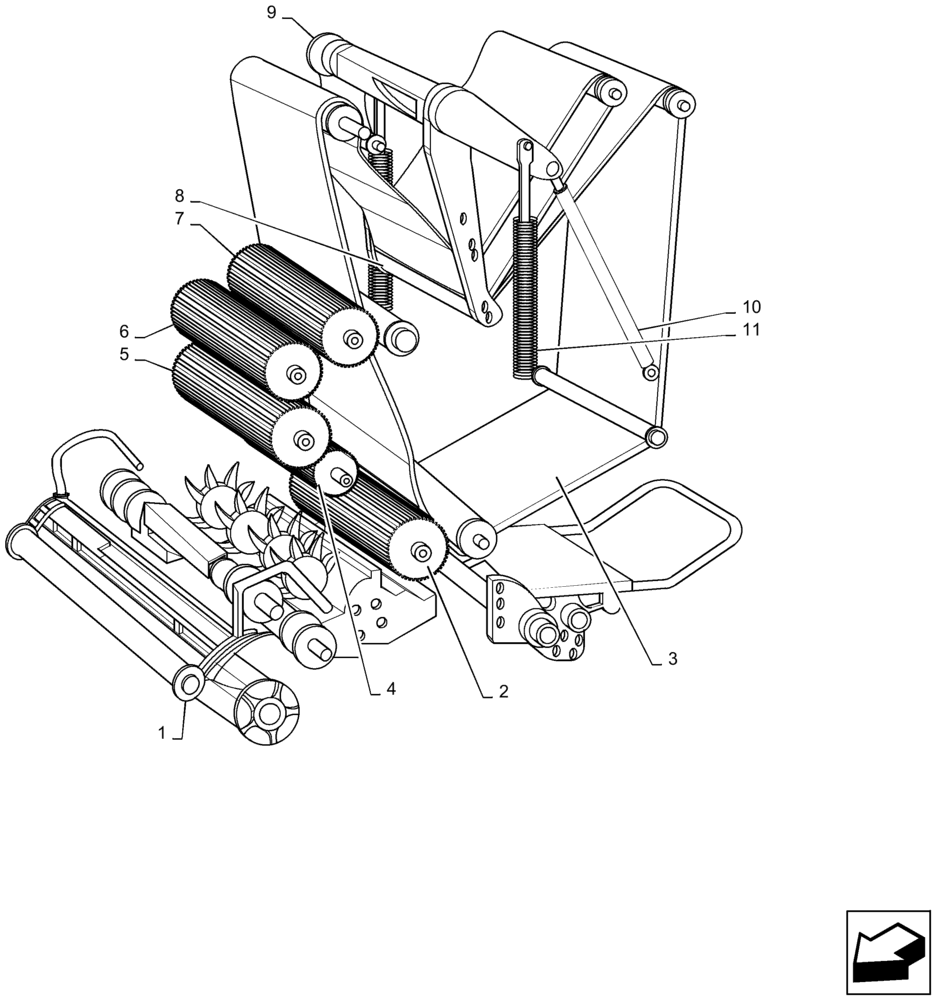 9
8
7
6
5
10
11
3
4
2
1