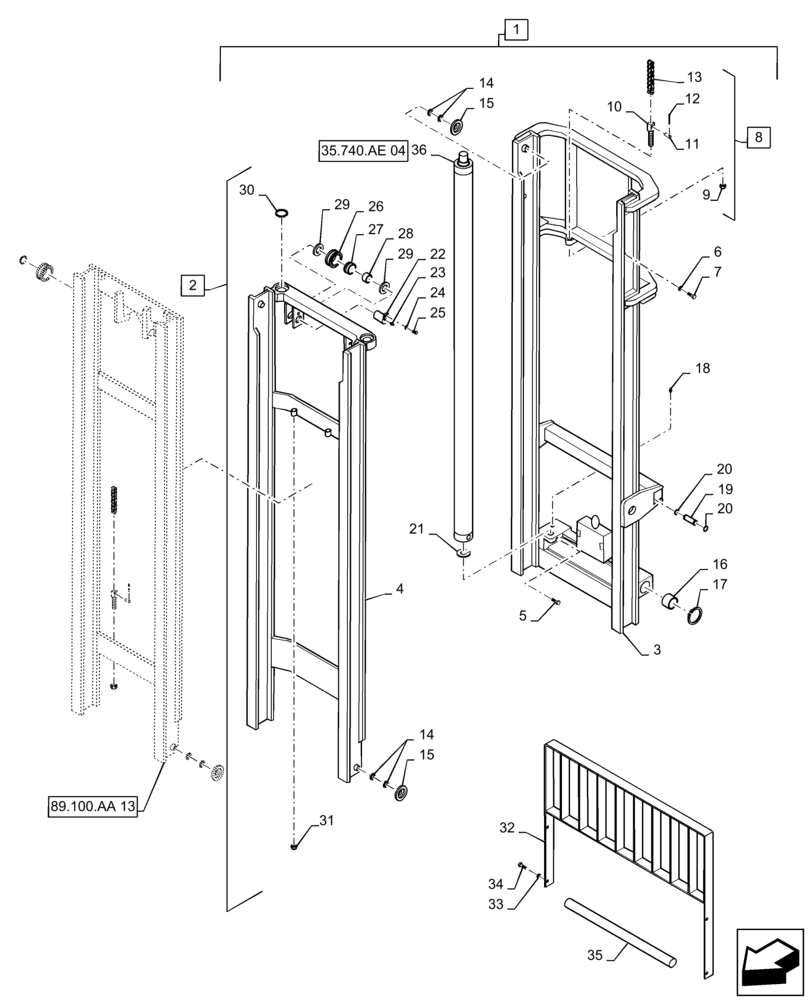 1
14
15
13
10
12
11
8
9
35.740.AE 04
36
30
29
26
27
28
29
22
23
24
25
2
6
7
18
20
19
20
21
16
17
5
3
4
14
15
89.100.AA 13
31
32
34
33
35