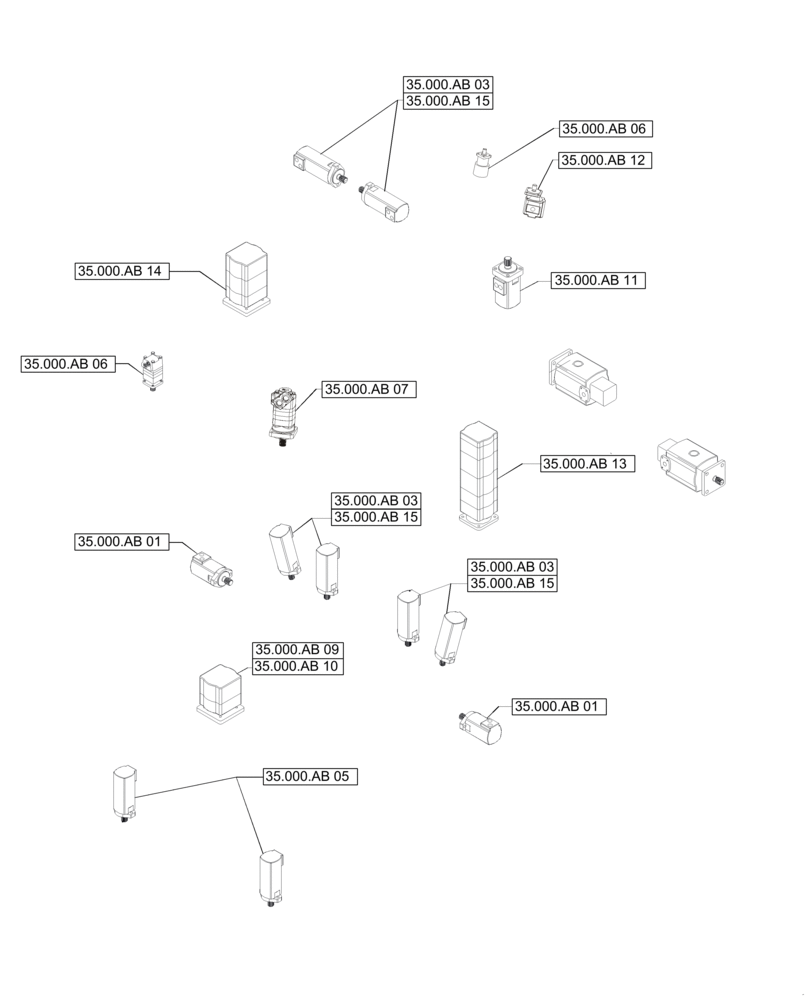 35.000.AB 03
35.000.AB 15

35.000.AB 06

35.000.AB 12

35.000.AB 14

35.000.AB 11

35.000.AB 06

35.000.AB 07

35.000.AB 13

35.000.AB 03
35.000.AB 15

35.000.AB 01

35.000.AB 03
35.000.AB 15

35.000.AB 09
35.000.AB 10

35.000.AB 01

35.000.AB 05