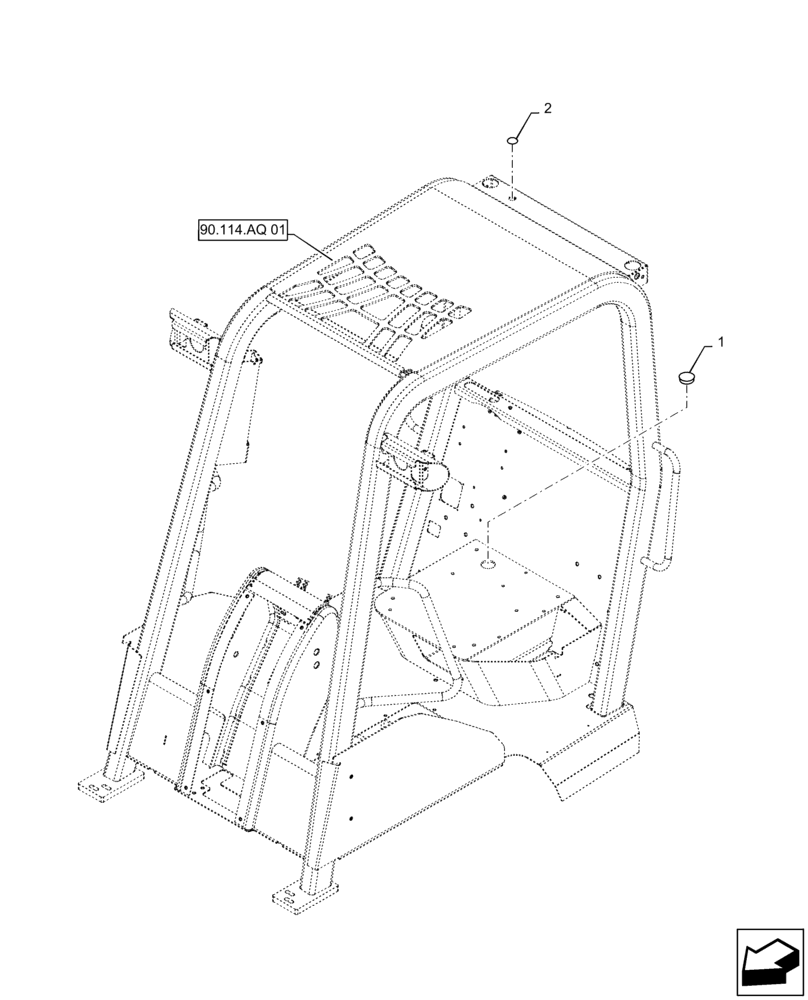 2

90.114.AQ 01

1