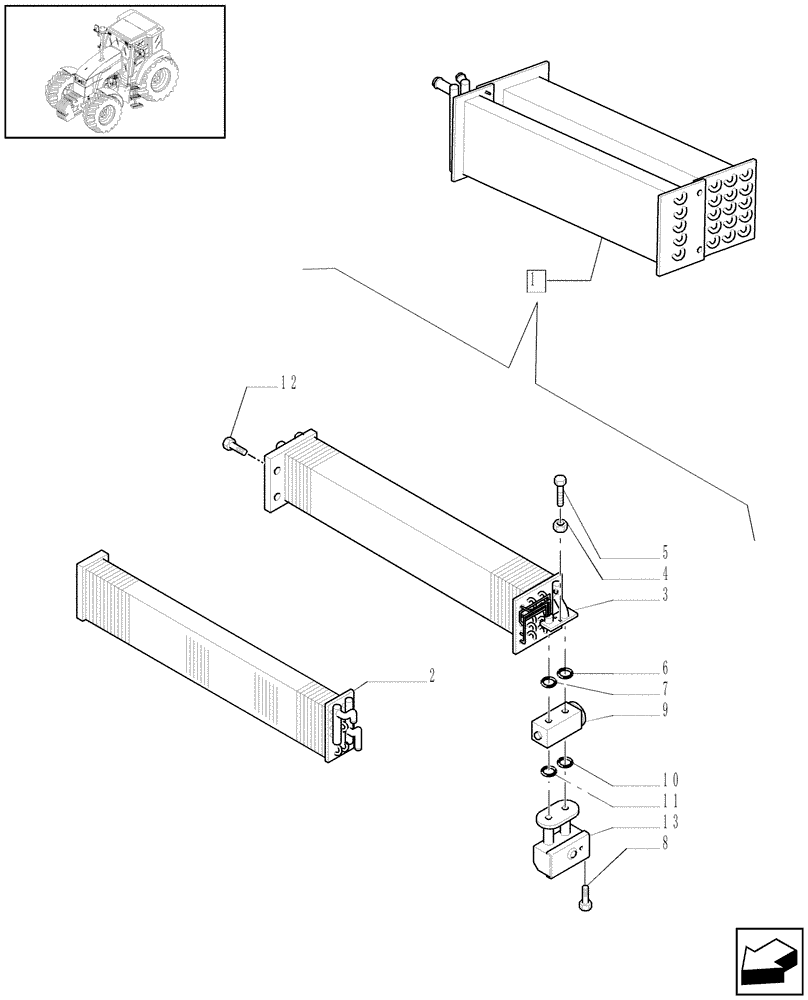 1
12
5
4
3
2
6
7
9
10
11
13
8