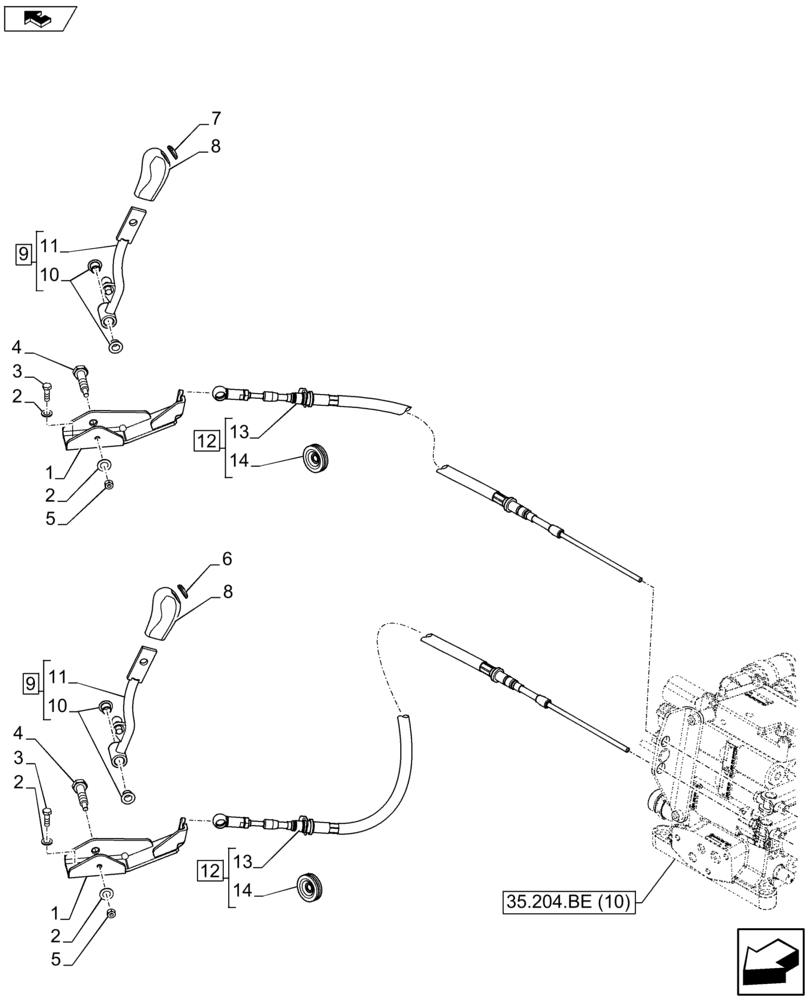 7
8
9
11
10
4
3
2
1
2
5
12
13
14
6
8
9
11
10
4
3
2
1
2
5
12
13
14
35.204.BE (10)