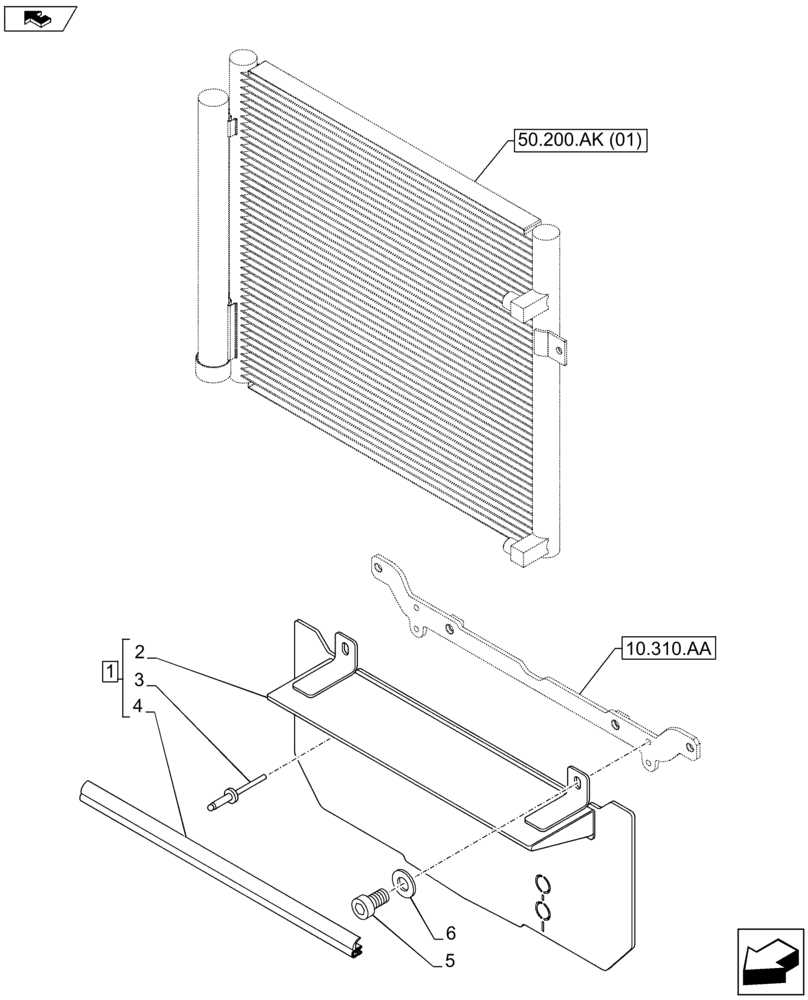 50.200.AK (01)

10.310.AA

1
2
3
4

6
5