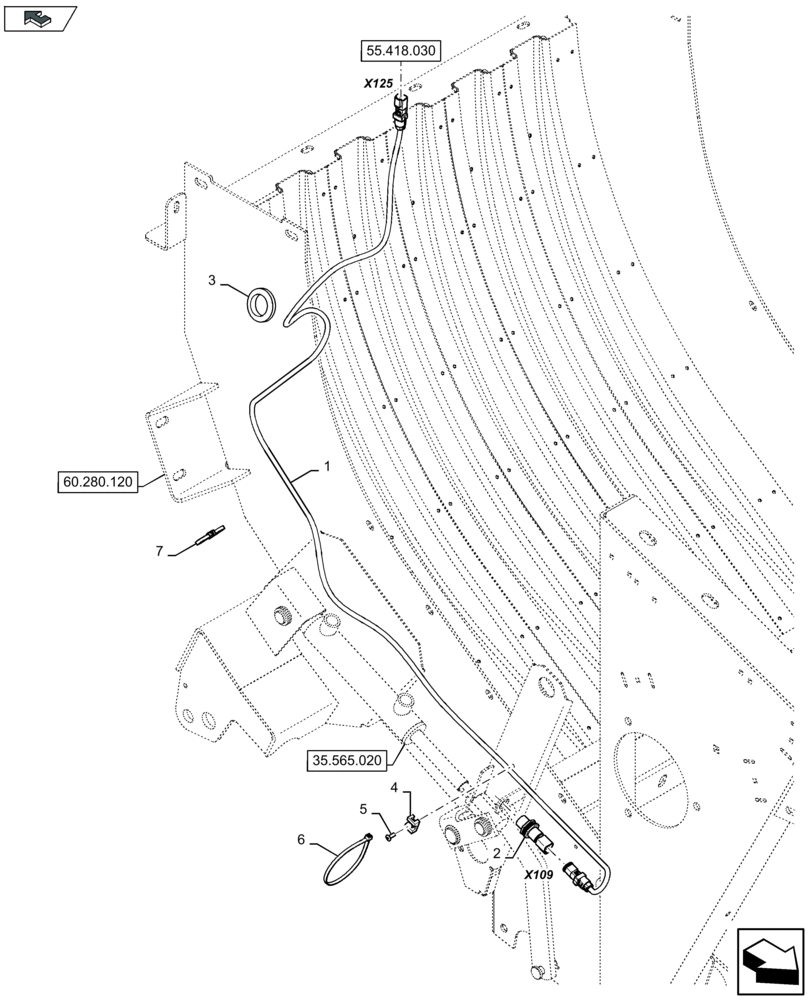 55.418.030
X125
3
60.280.120
1
7
35.565.020
4
5
6
2
X109