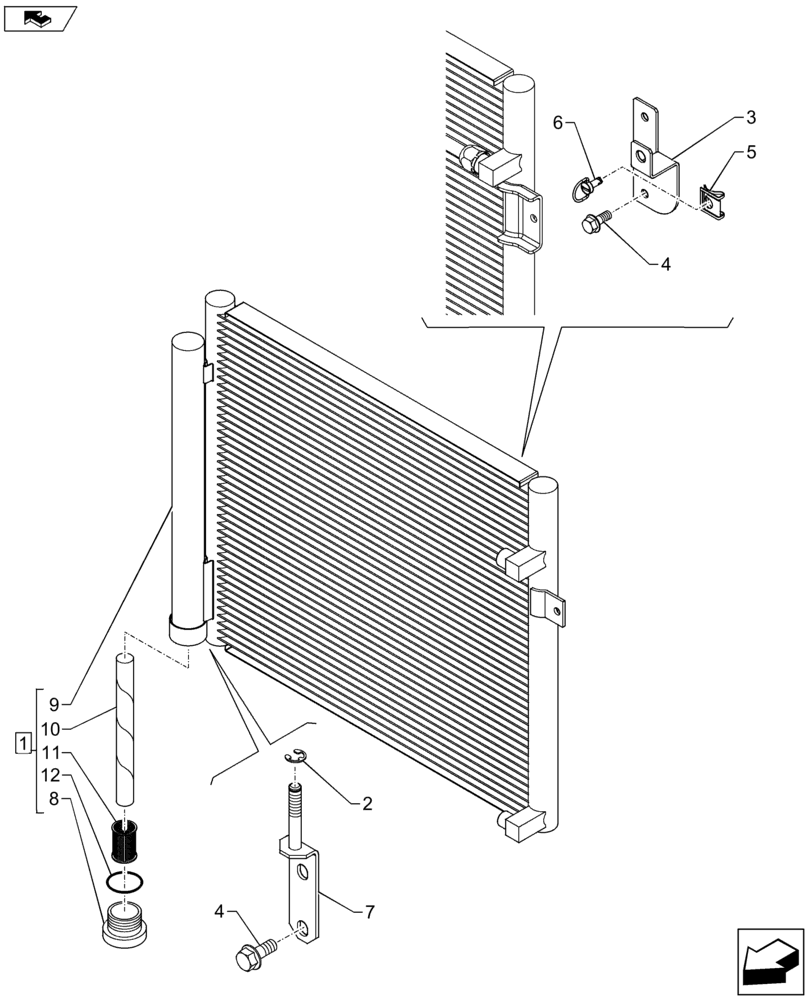 6
3
5
4
9
10
1
11
12
8
2
4
7