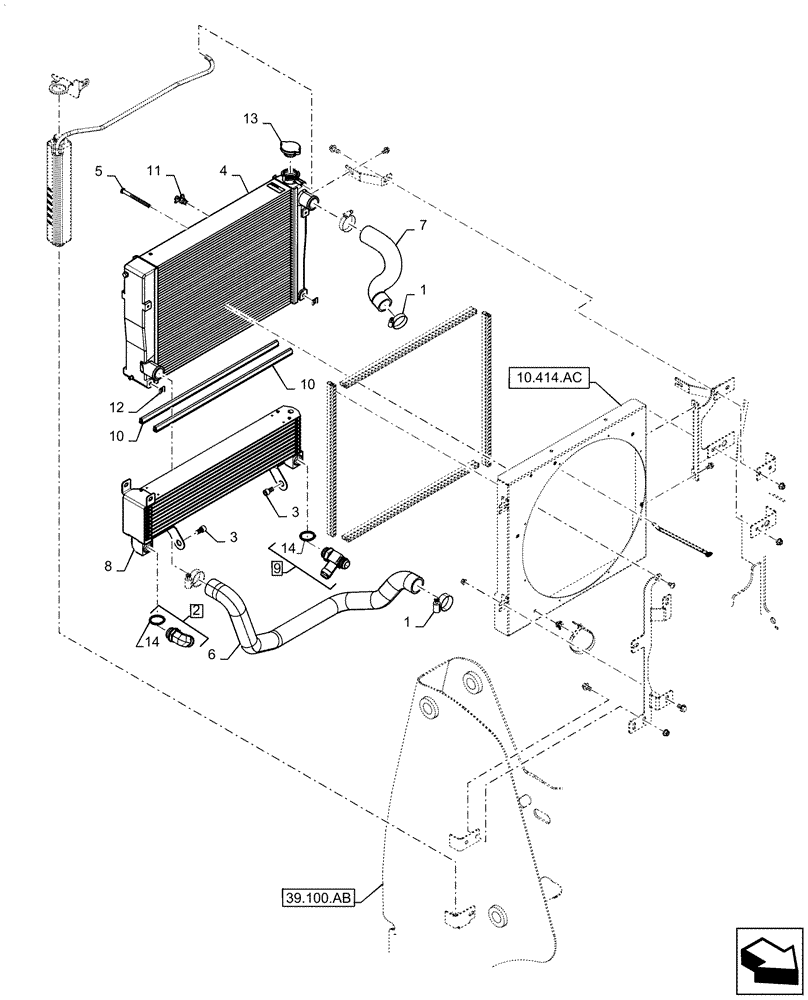 13
5
11
4
7
1
10.414.AC
12
10
10
3
3
14
9
8
2
14
6
1
39.100.AB