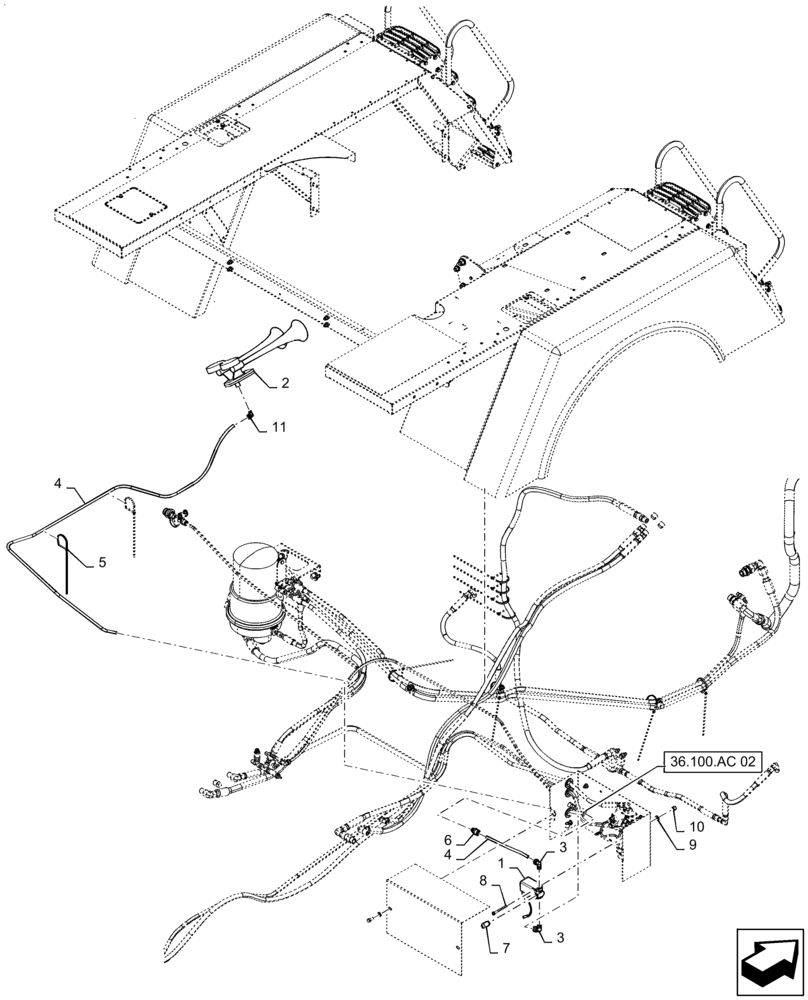 2
11
4
5
36.100.AC 02
10
9
6
4
3
1
8
7
3