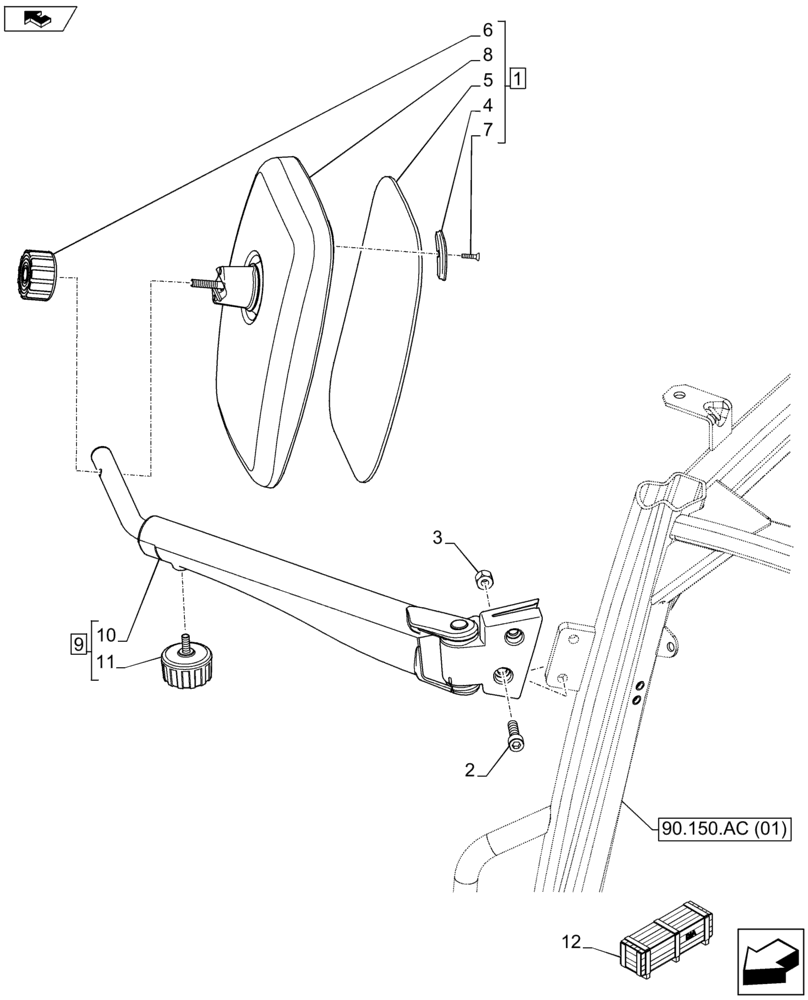 6
8
5
4
7
1
3
9
10
11
2
90.150.AC (01)
12