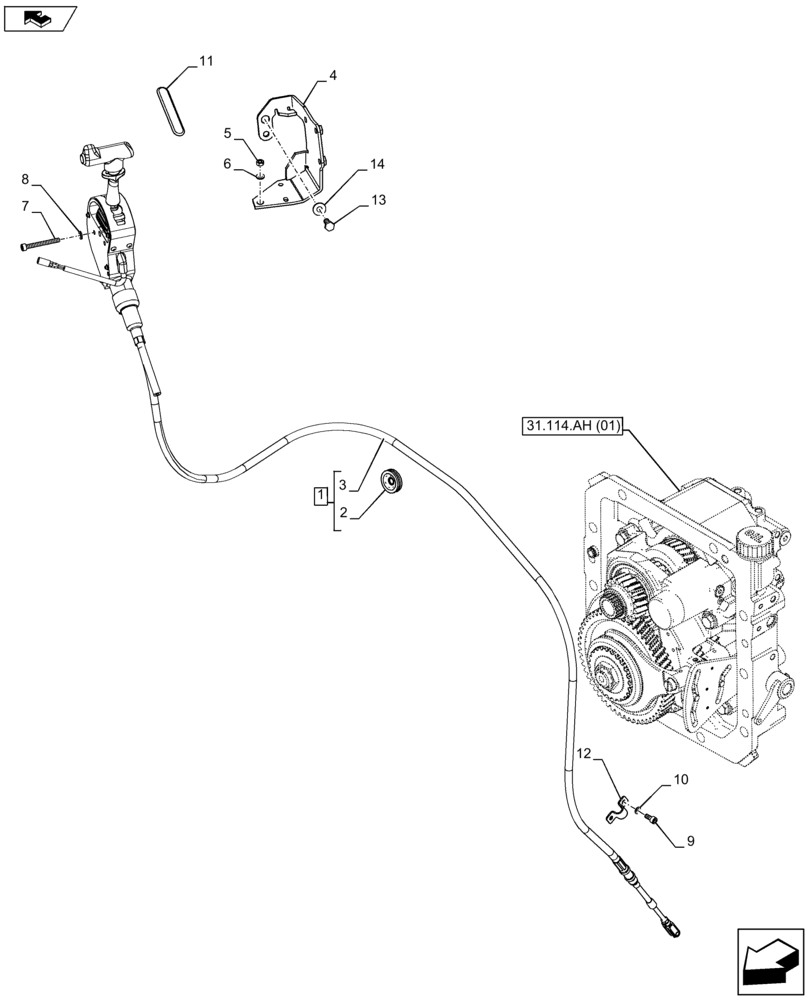 11
4
5
6
14
13
8
7
31.114.AH (01)
1
3
2
12
10
9