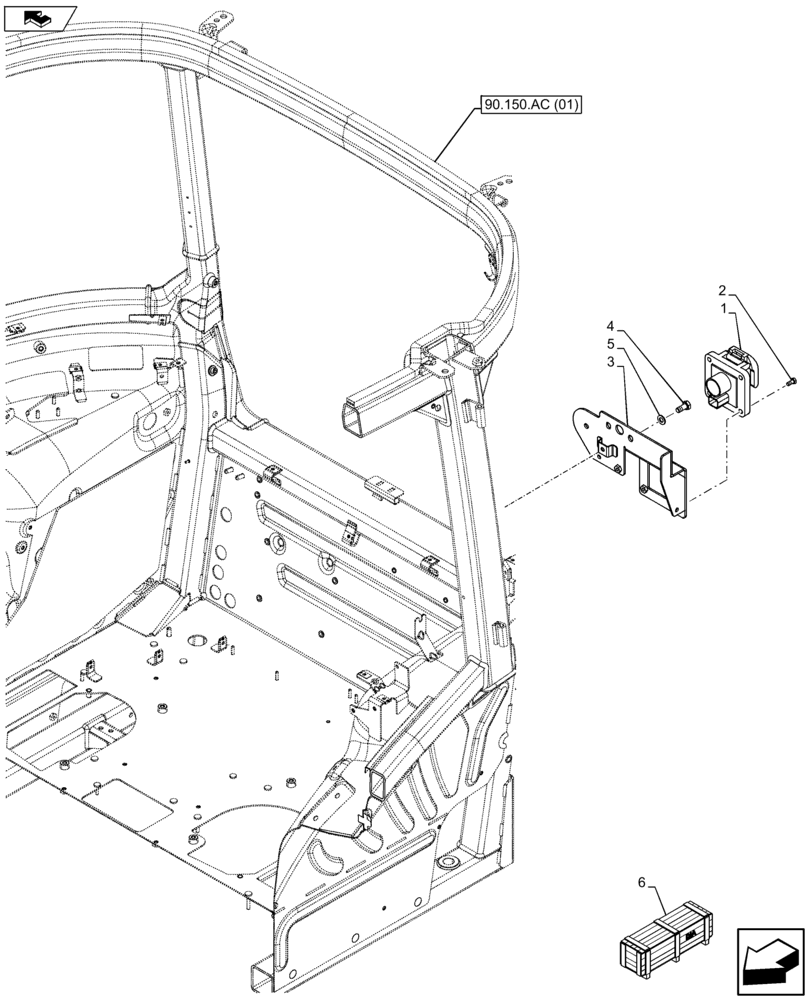 90.150.AC (01)
2
1
4
5
3
6