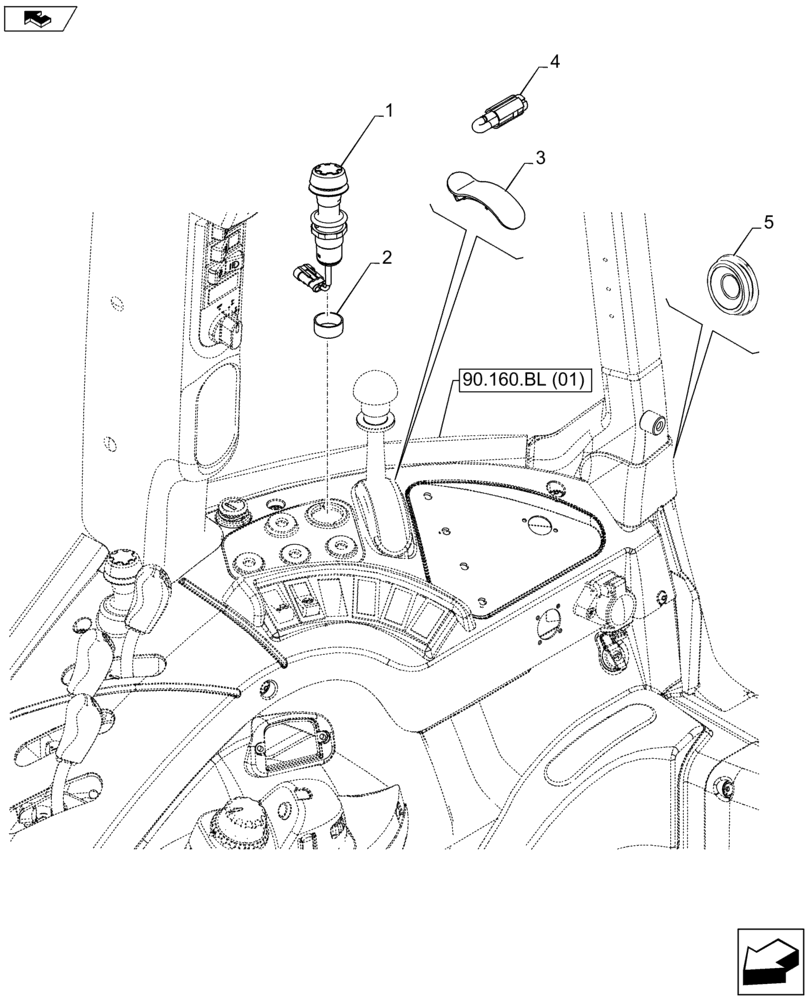 4
1
3
5
2
90.160.BL (01)