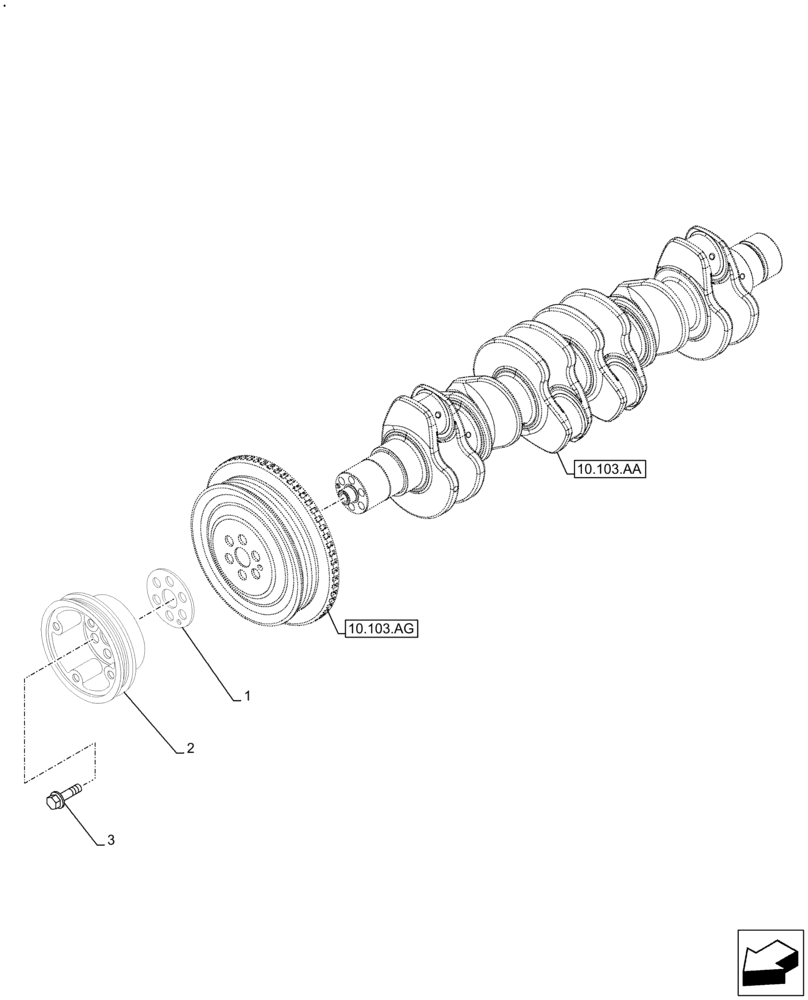 10.103.AA

10.103.AG

1

2

3