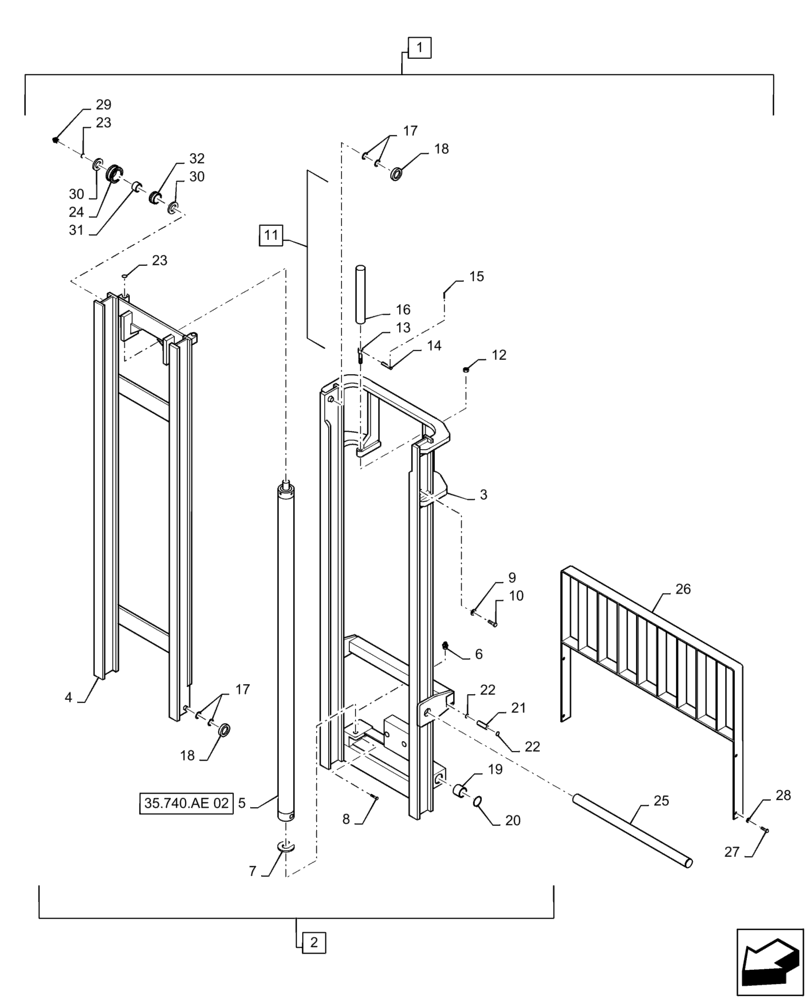 1
29
23
30
24
31
32
30
17
18
11
23
15
16
13
14
12
3
9
10
26
6
4
17
18
22
21
22
19
20
35.740.AE 02
5
8
25
28
27
7
2