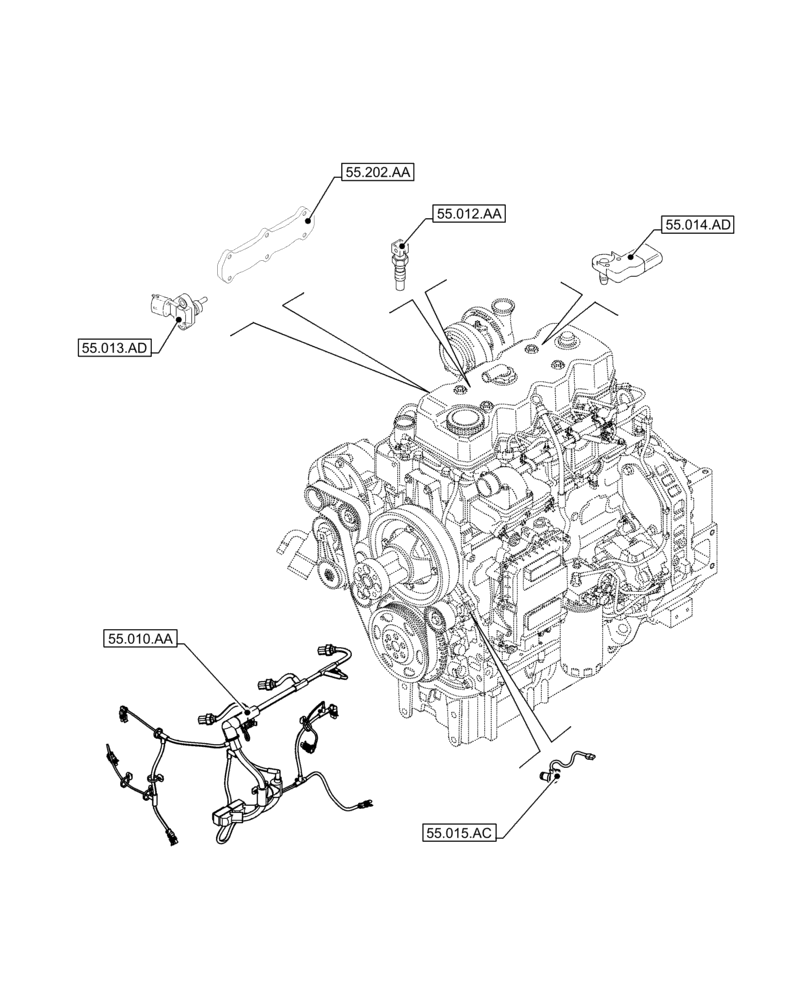 55.202.AA
55.012.AA
55.014.AD
55.013.AD
55.010.AA
55.015.AC