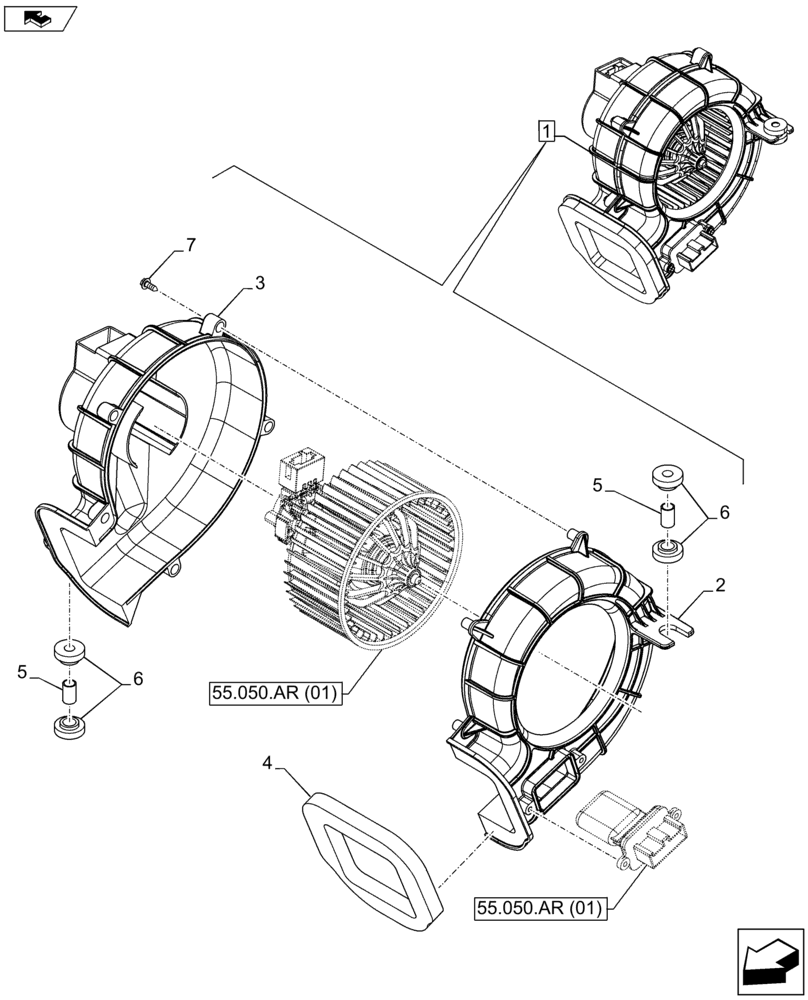 1

7

3

5

6

2

5

6

55.050.AR (01)

4

55.050.AR (01)