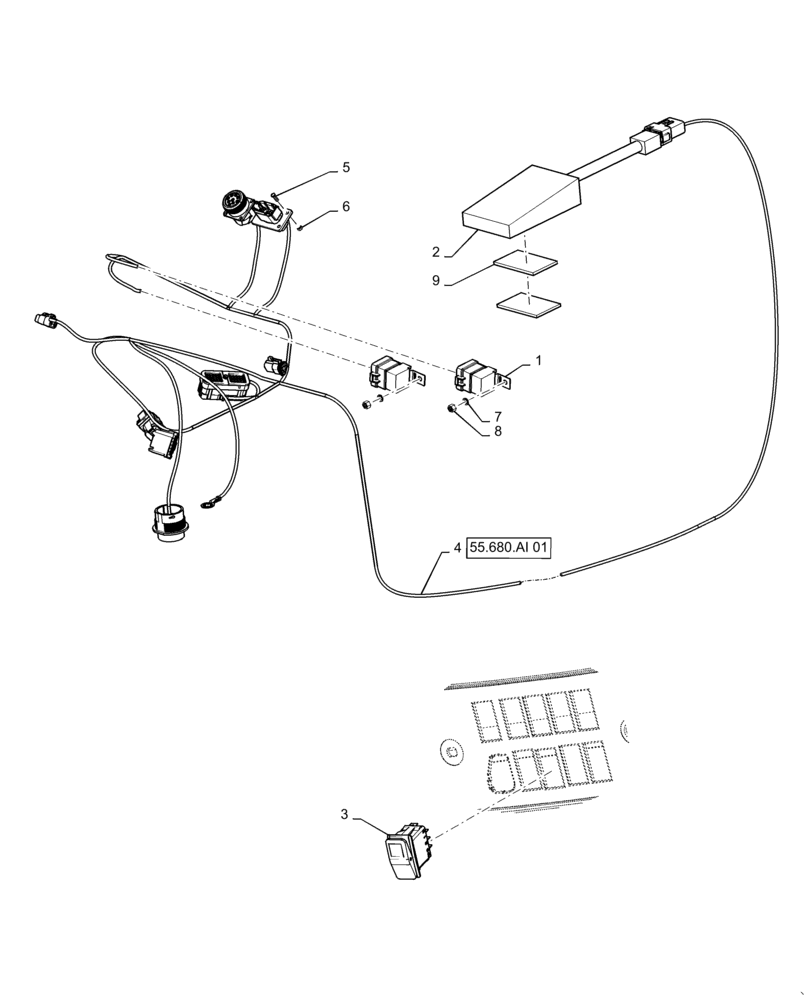 5
6
2
9
1
7
8
4
55.680.AI 01
3