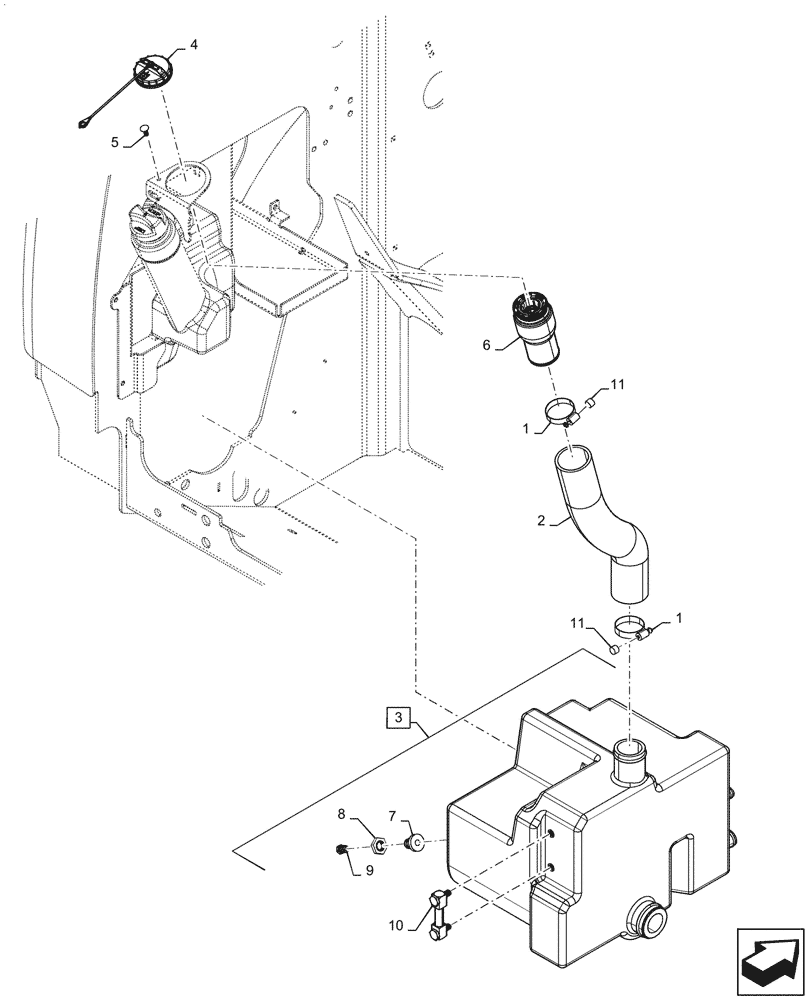 4
5
6
11
1
2
11
1
3
8
7
9
10