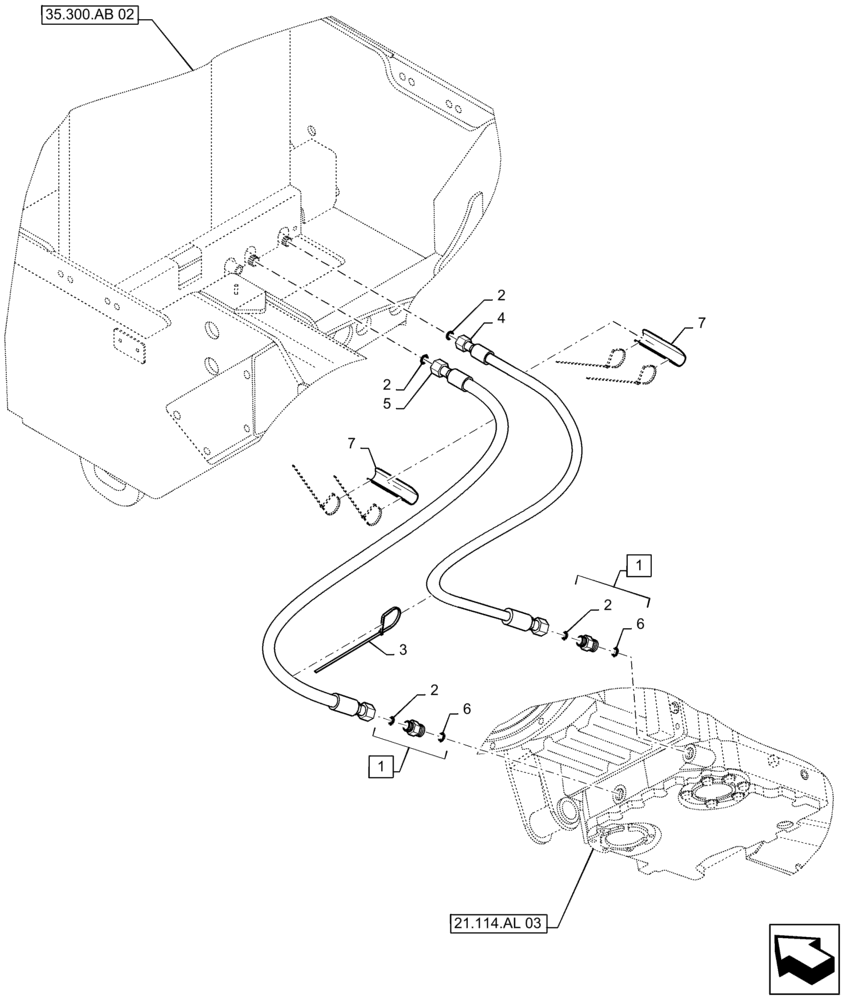 35.300.AB 02

2
4
7
2
5
7
1
2
6
3
2
6
1

21.114.AL 03