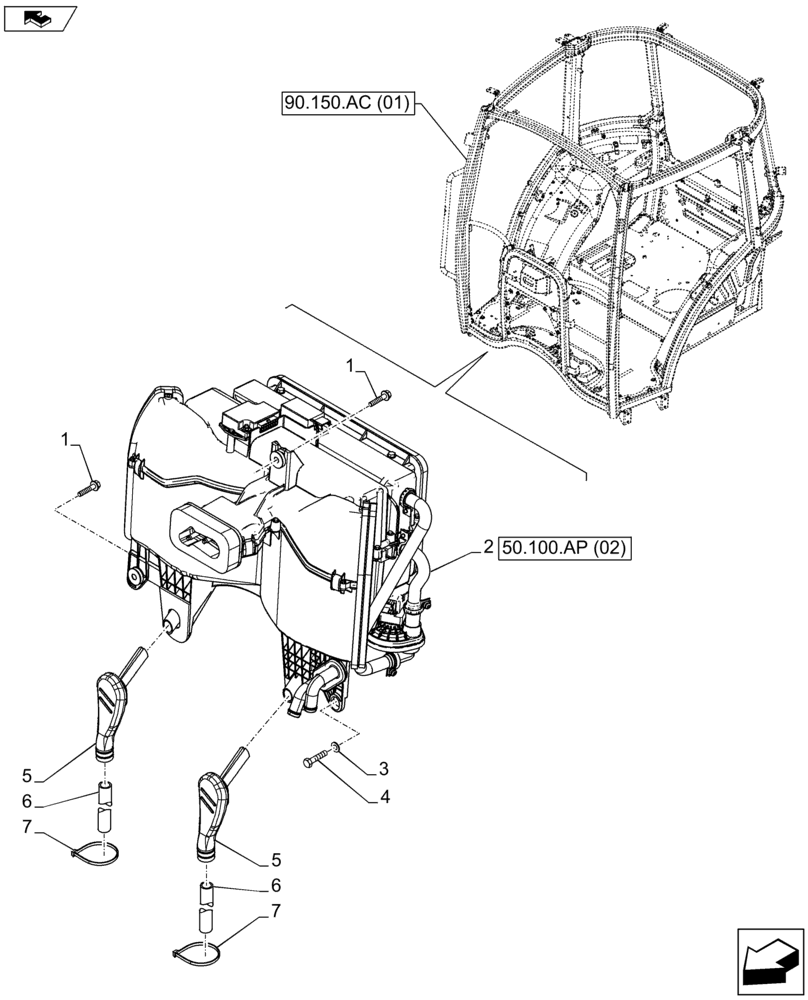 90.150.AC (01)

1

1

2 50.100.AP (02)

3

4

5

6

7

5

6

7