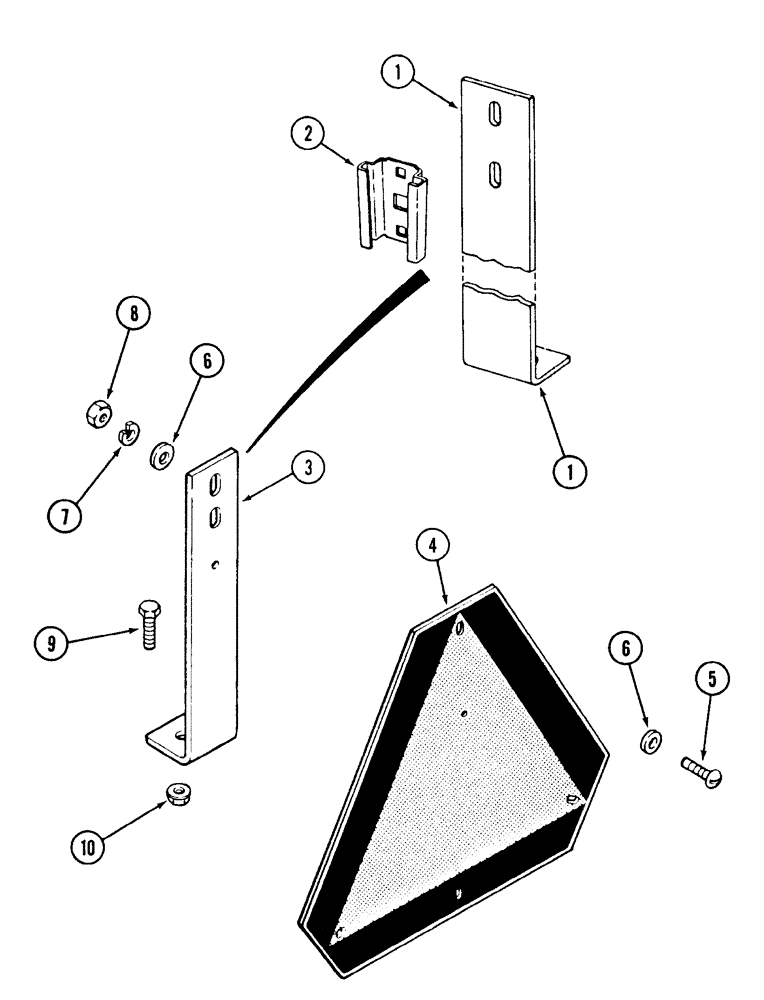 1
2
8
6
7
3
1
4
9
6
5
10