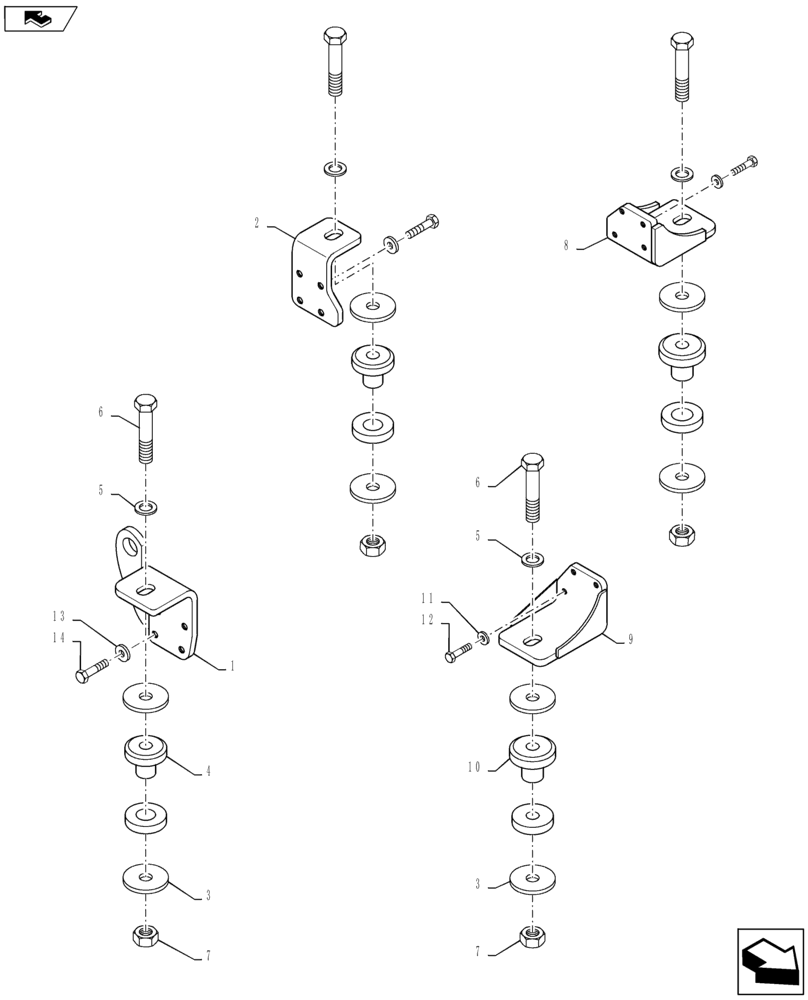 2
8
6
5
13
14
1
4
3
7
6
5
11
12
9
10
3
7