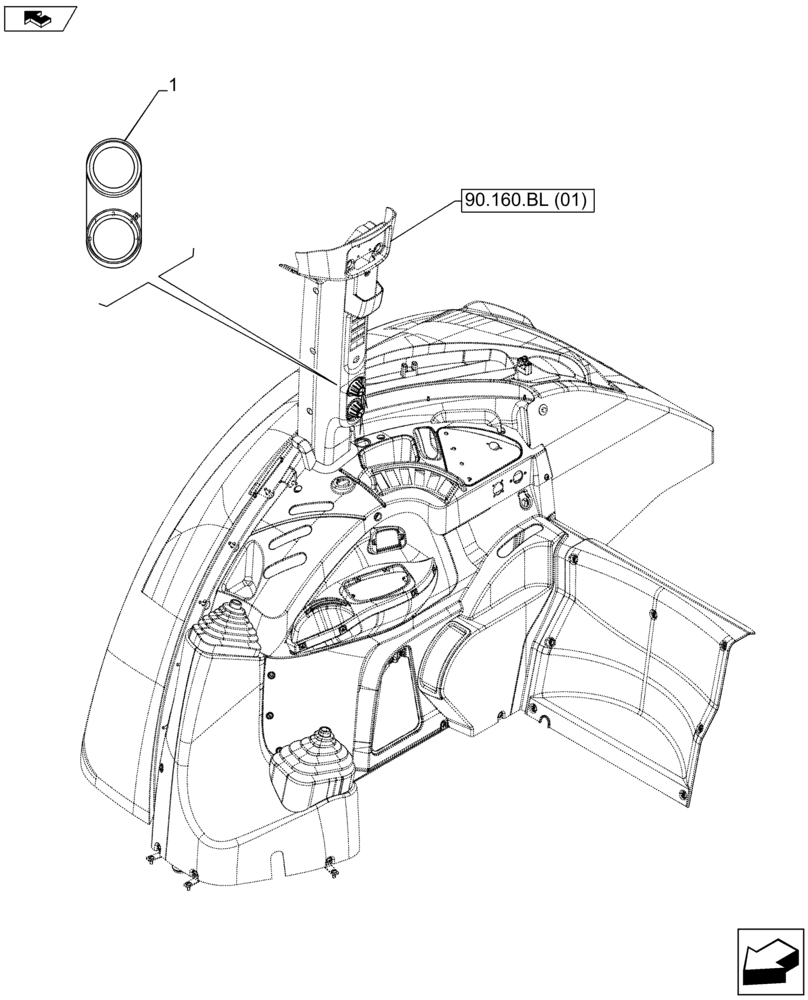 1

90.160.BL (01)