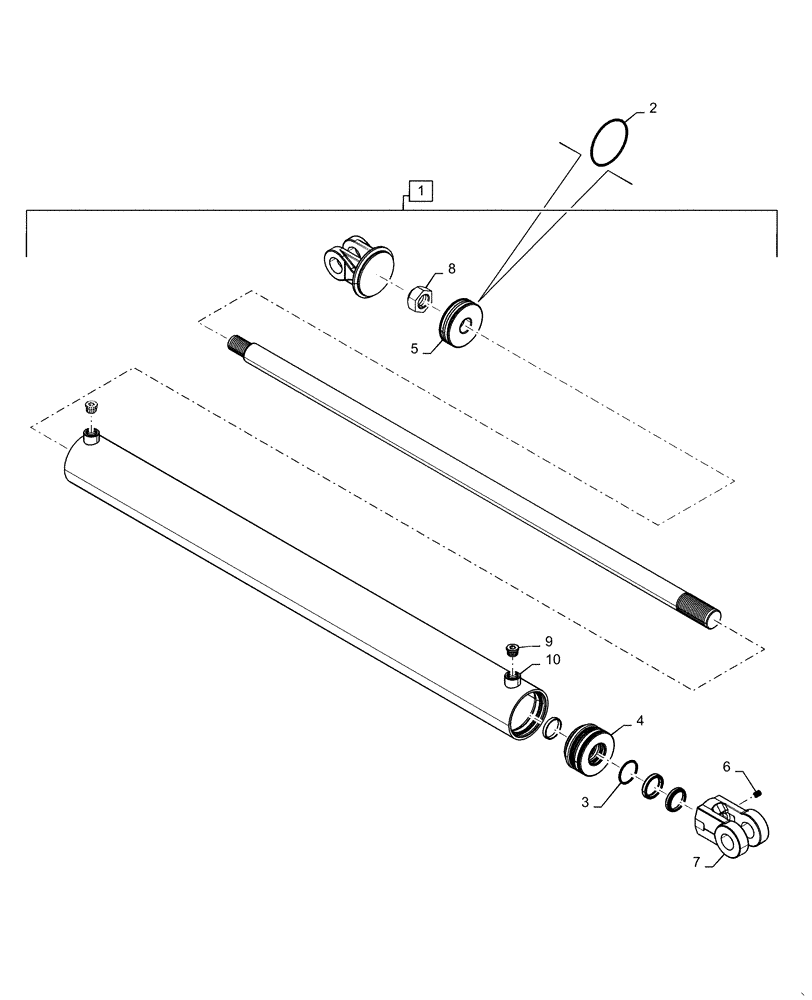 2
1
8
5
9
10
4
6
3
7