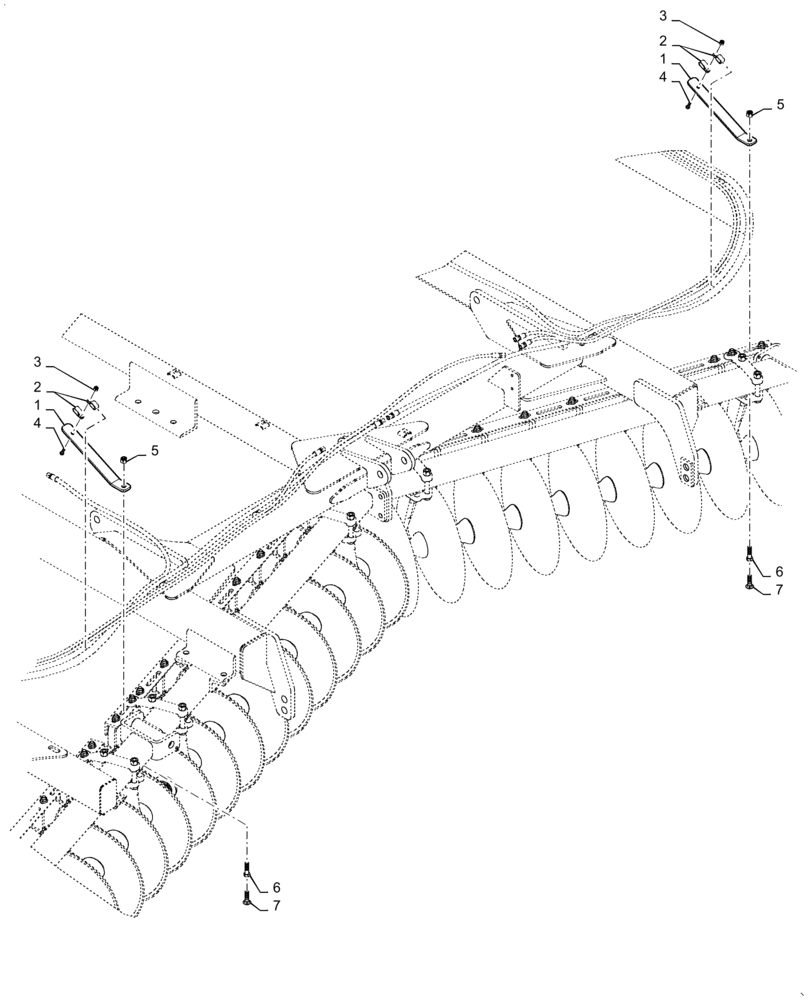 3
2
1
4
5
3
2
1
4
5
6
7
6
7