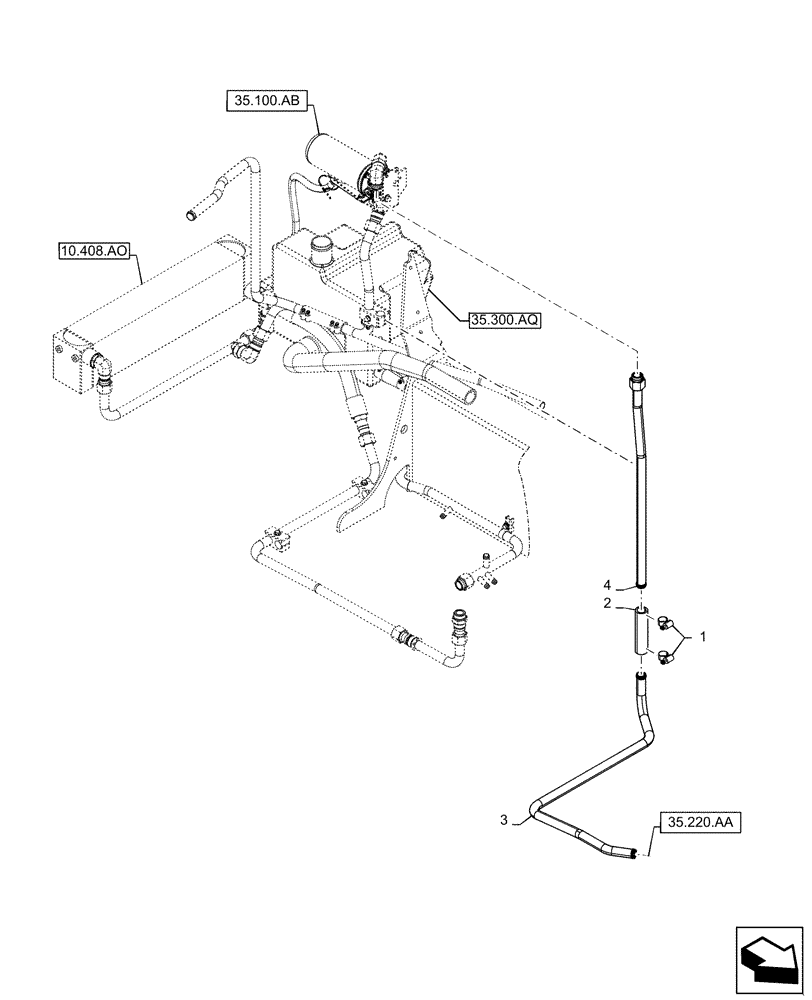 35.100.AB

10.408.AO

35.300.AQ

4

2

1

3

35.220.AA