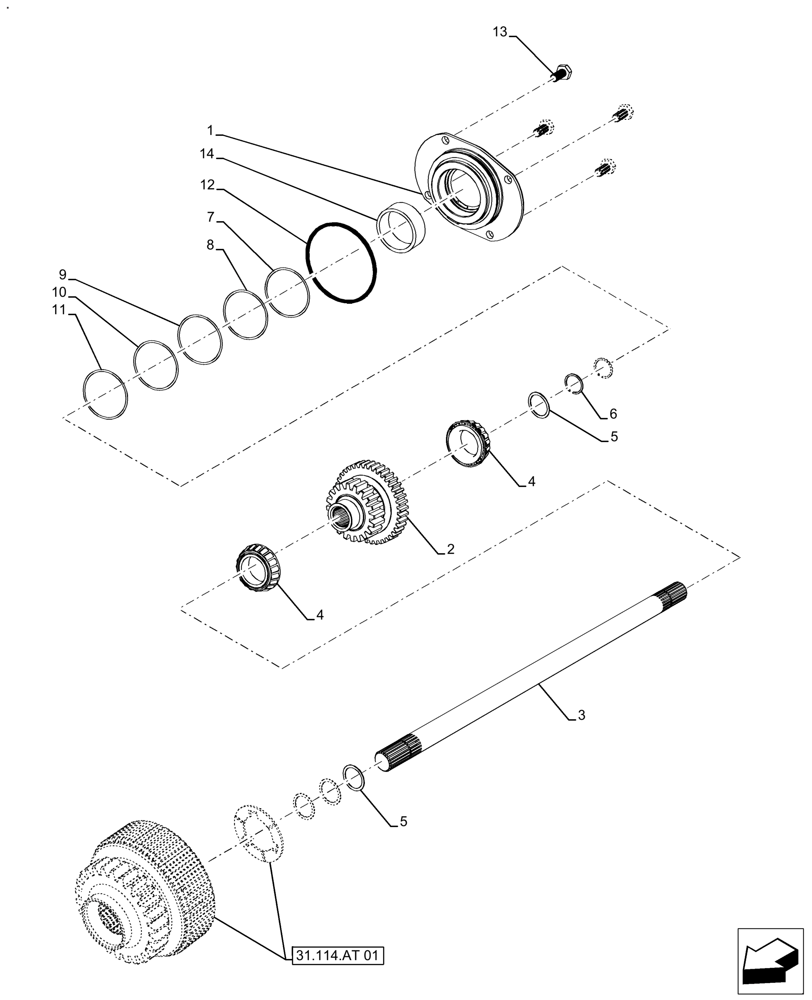 13
1
14
12
7
8
9
10
11
6
5
4
2
4
3
5
31.114.AT 01