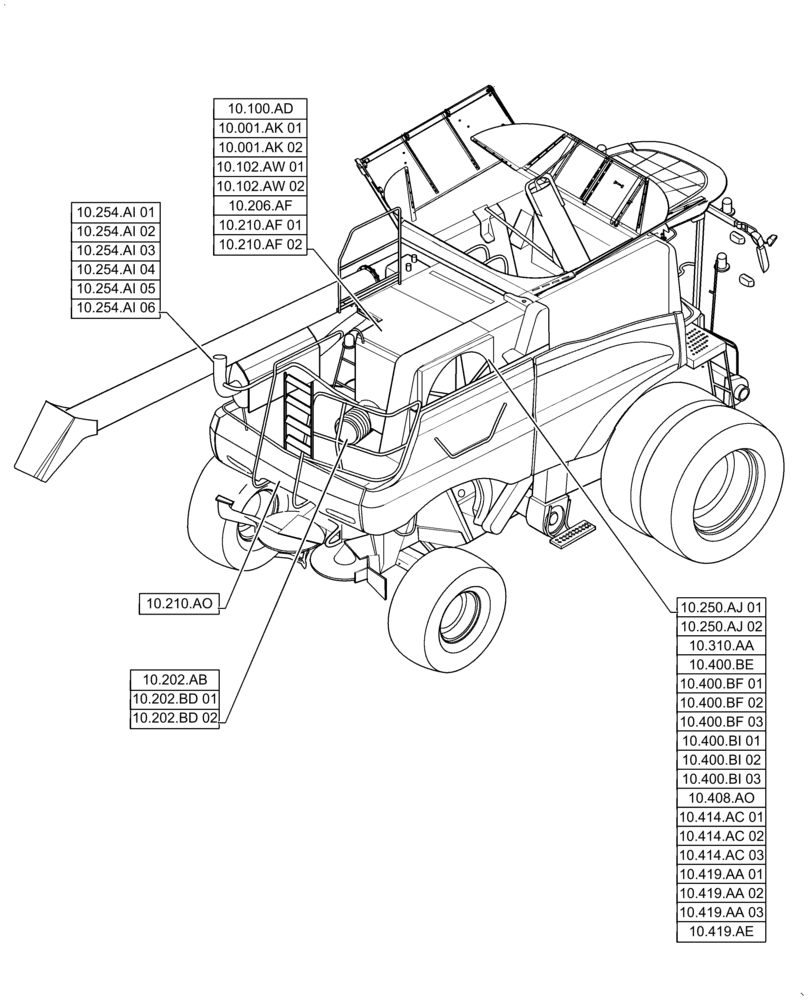 10.100.AD
10.001.AK 01
10.001.AK 02
10.102.AW 01
10.102.AW 02
10.206.AF
10.210.AF 01
10.210.AF 02

10.254.AI 01
10.254.AI 02
10.254.AI 03
10.254.AI 04
10.254.AI 05
10.254.AI 06

10.210.AO

10.202.AB
10.202.BD 01
10.202.BD 02

10.250.AJ 01
10.250.AJ 02
10.310.AA
10.400.BE
10.400.BF 01
10.400.BF 02
10.400.BF 03
10.400.BI 01
10.400.BI 02
10.400.BI 03
10.408.AO
10.414.AC 01
10.414.AC 02
10.414.AC 03
10.419.AA 01
10.419.AA 02
10.419.AA 03
10.419.AE