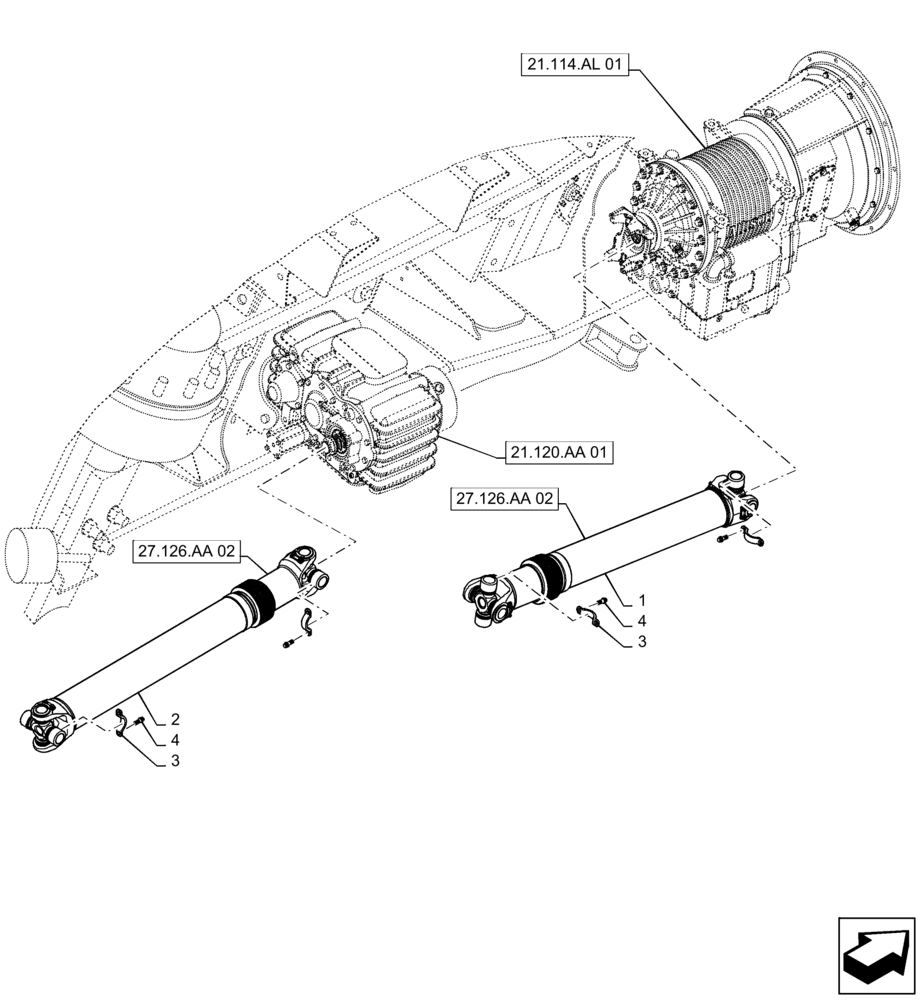 21.114.AL 01

21.120.AA 01

27.126.AA 02

27.126.AA 02

1
4
3

2
4
3