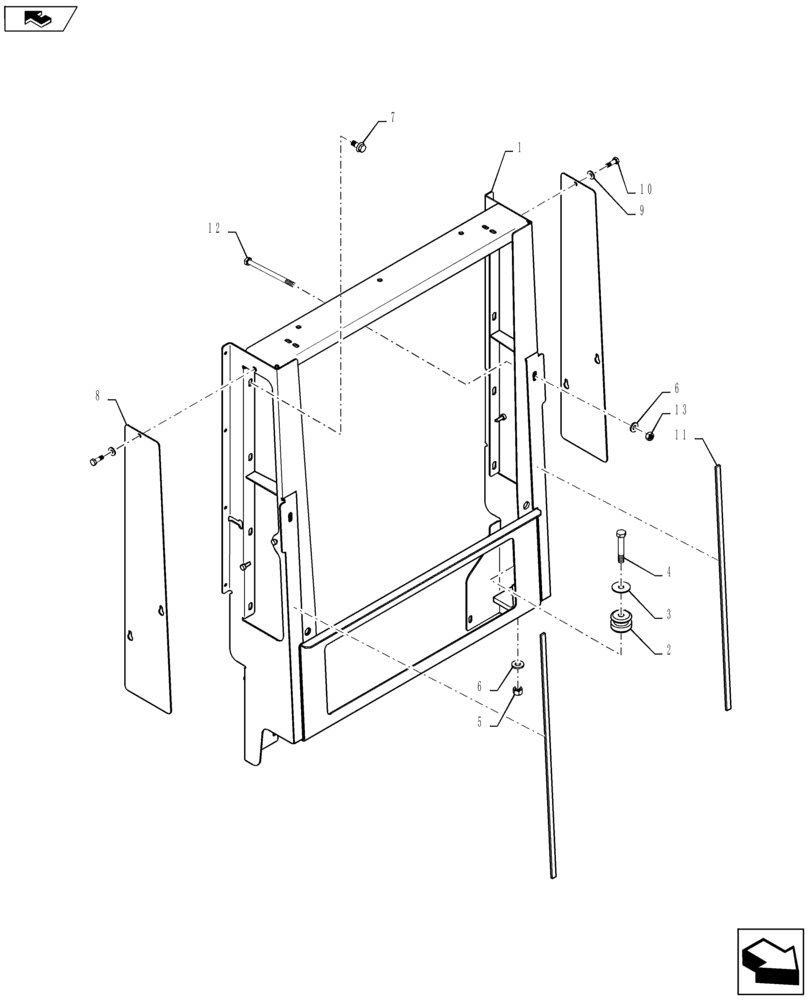 7
1
10
9
12
8
6
13
11
4
3
2
6
5