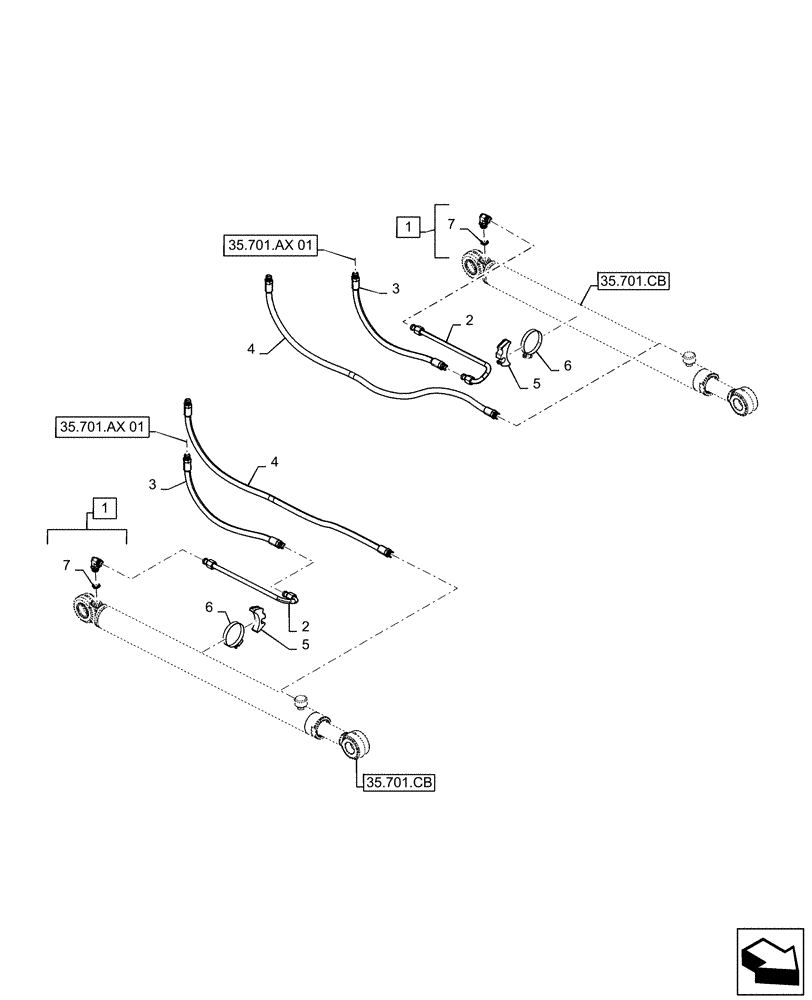 1
7
35.701.AX 01
3
35.701.CB
2
4
6
5
35.701.AX 01
4
3
1
7
2
6
5
35.701.CB