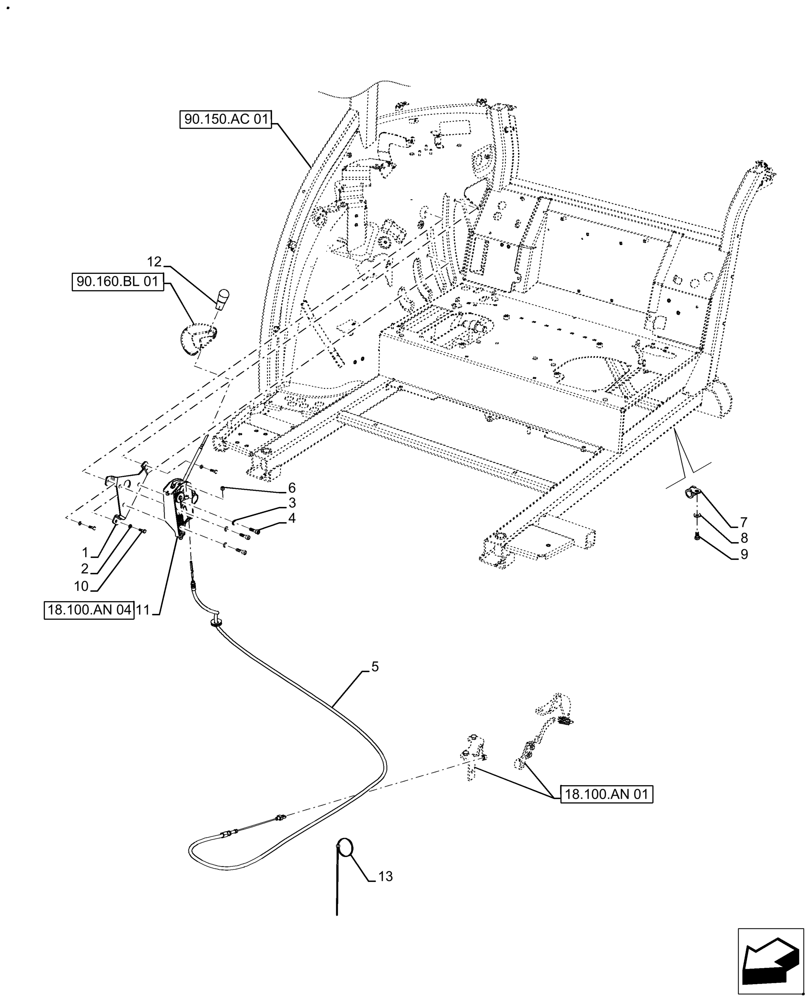 90.150.AC 01

12

90.160.BL 01

6
3
4

1
2
10

18.100.AN 04 11

7
8
9

5

18.100.AN 01

13