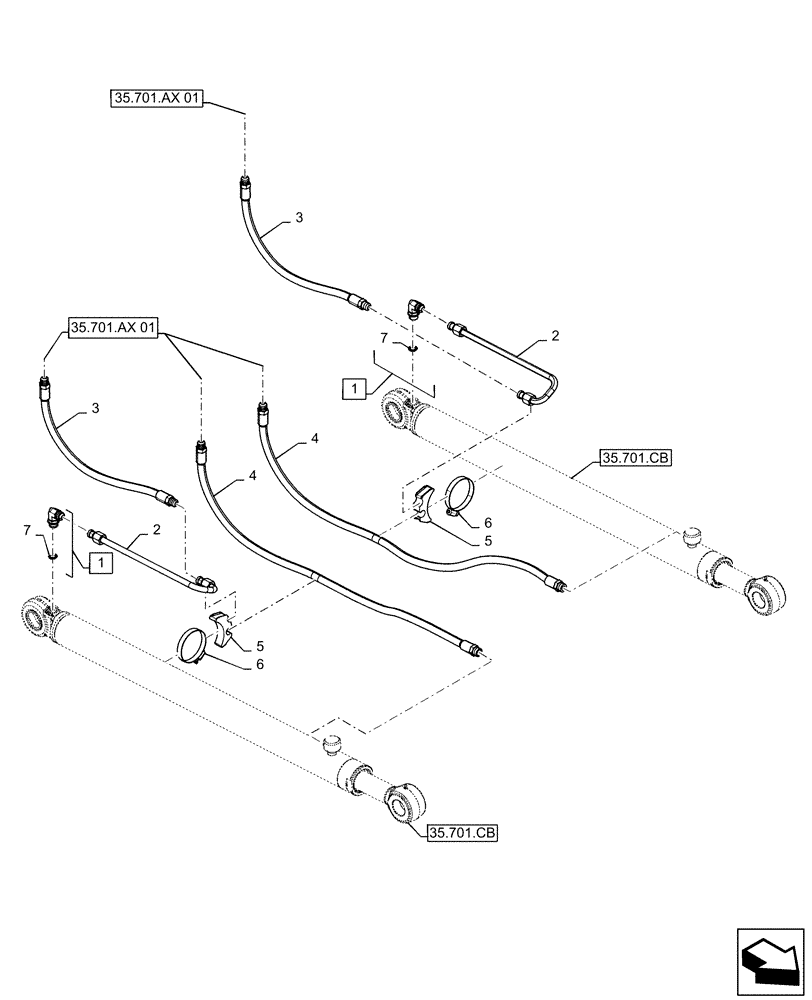 35.701.AX 01

3

7

2

1

35.701.AX 01

3

4

4

35.701.CB

6

5

7

2

1

5

6

35.701.CB