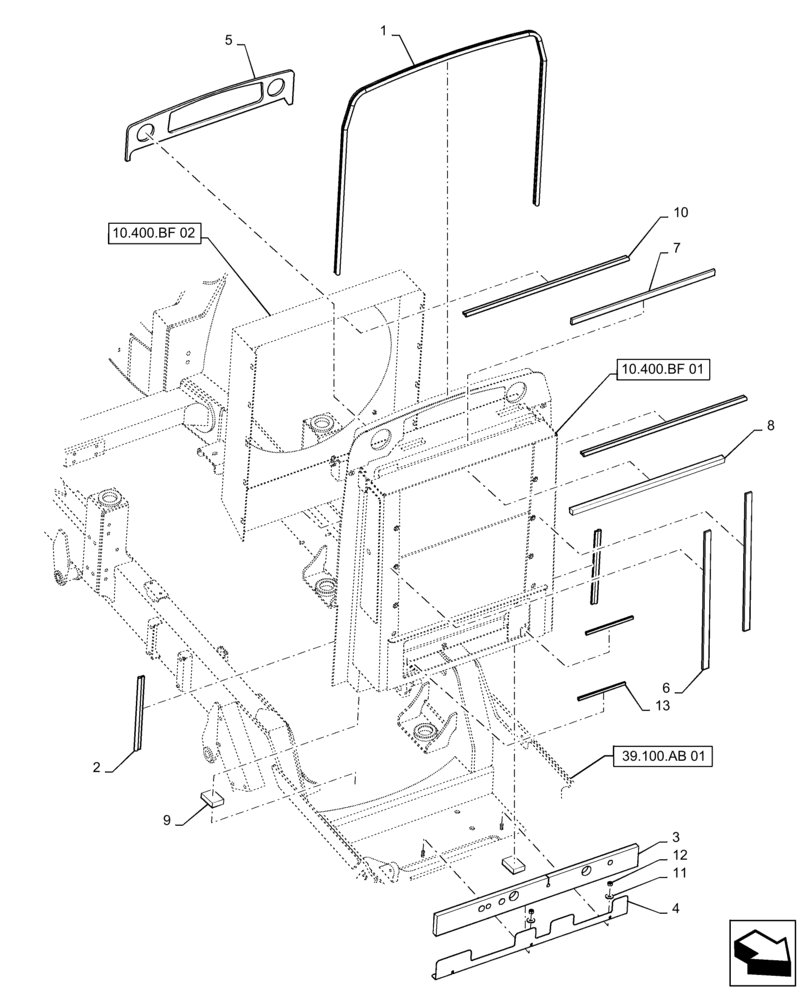 5
1
10.400.BF 02
10
7
10.400.BF 01
8
6
13
2
39.100.AB 01
9
3
12
11
4