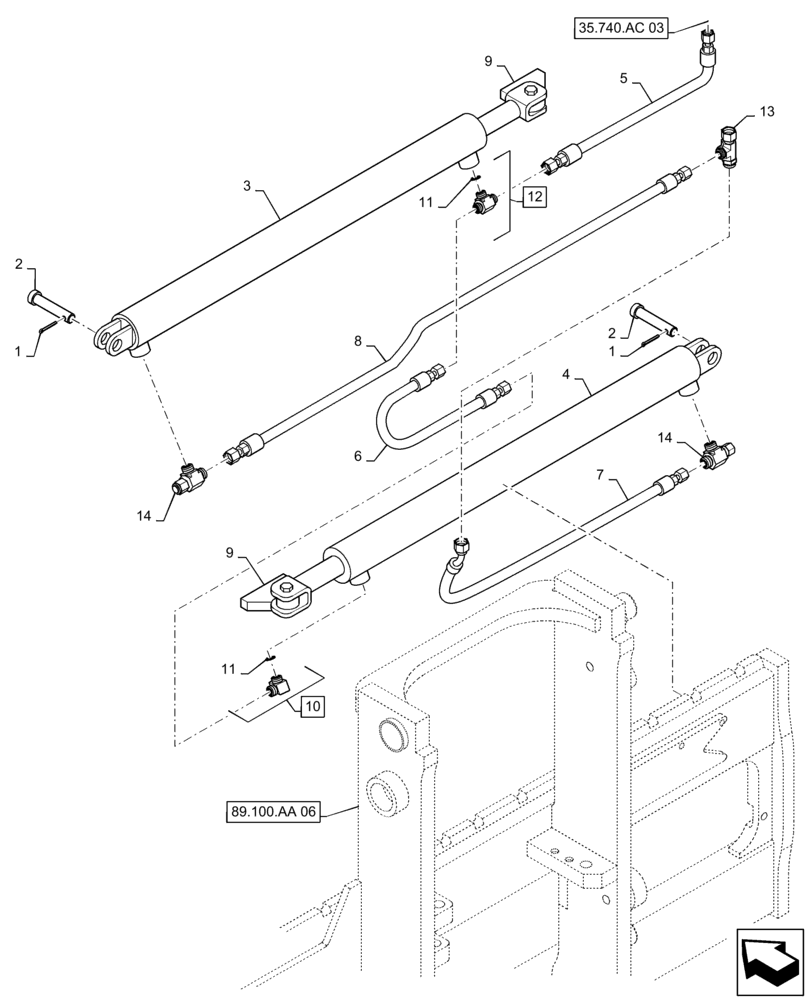 35.740.AC 03
9
5
13
3
11
12
2
1
8
2
1
4
6
14
7
14
9
11
10
89.100.AA 06