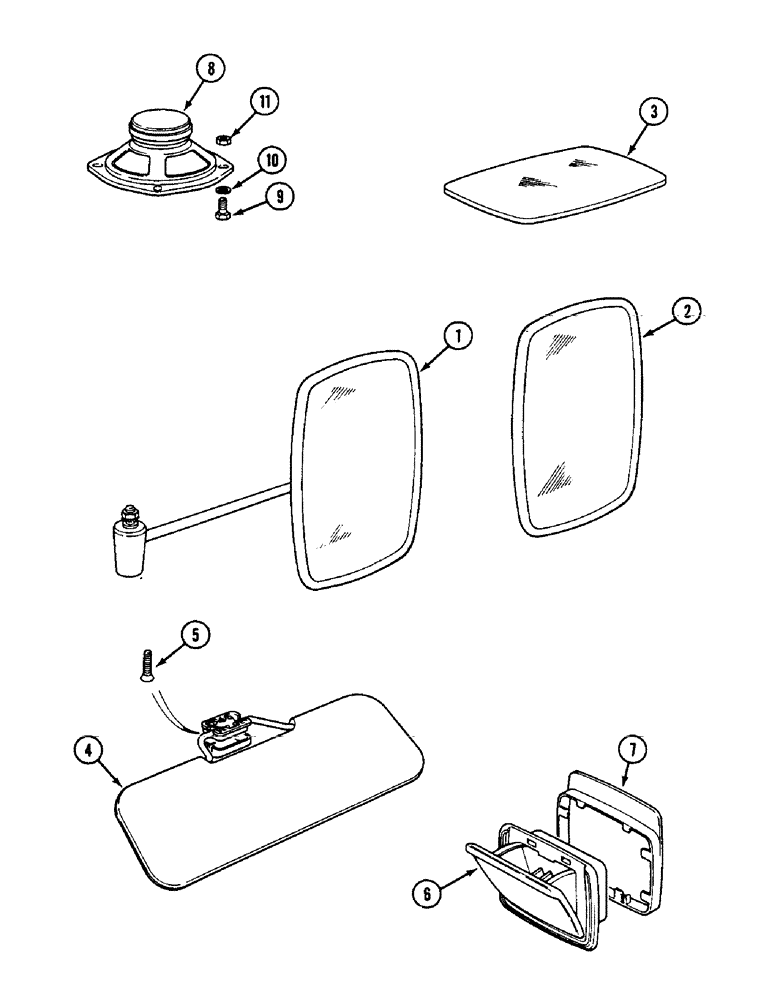 8
11
10
9
3
1
2
5
4
7
6